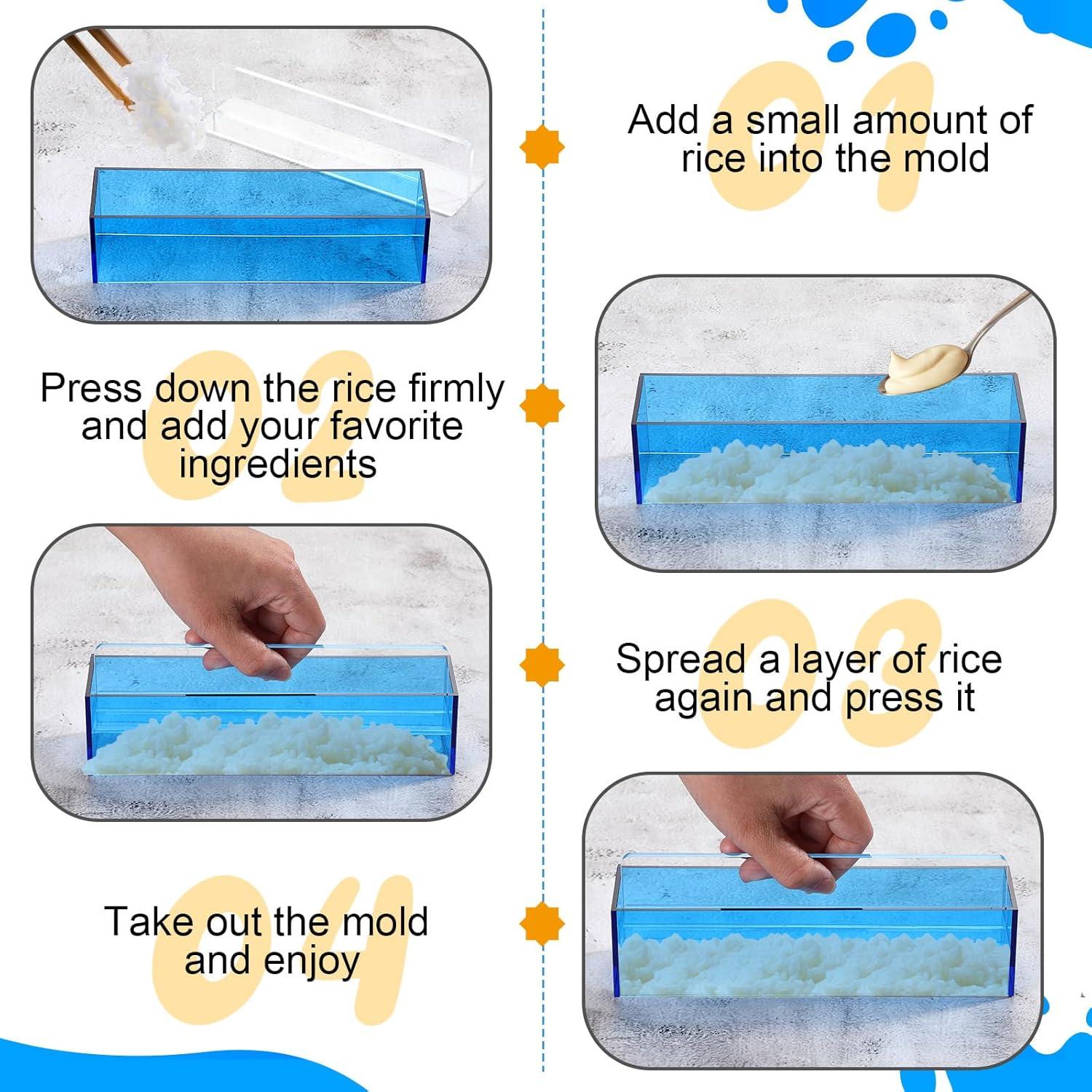 01
Add a small amount of rice into the mold

02
Press down the rice firmly and add your favorite ingredients

03
Spread a layer of rice again and press it

04
Take out the mold and enjoy