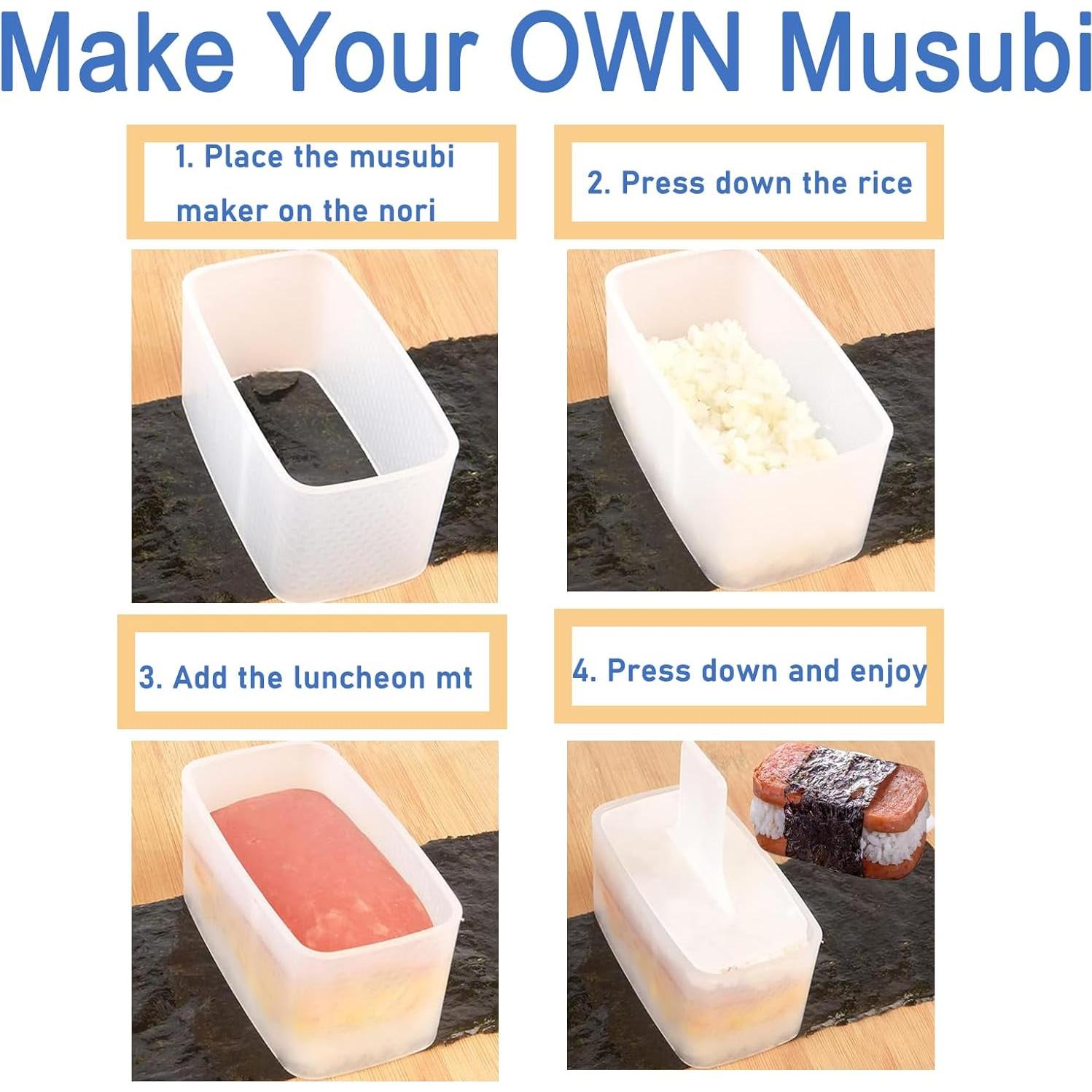 Make Your OWN Musubi

1. Place the musubi maker on the nori

2. Press down the rice

3. Add the luncheon mt

4. Press down and enjoy