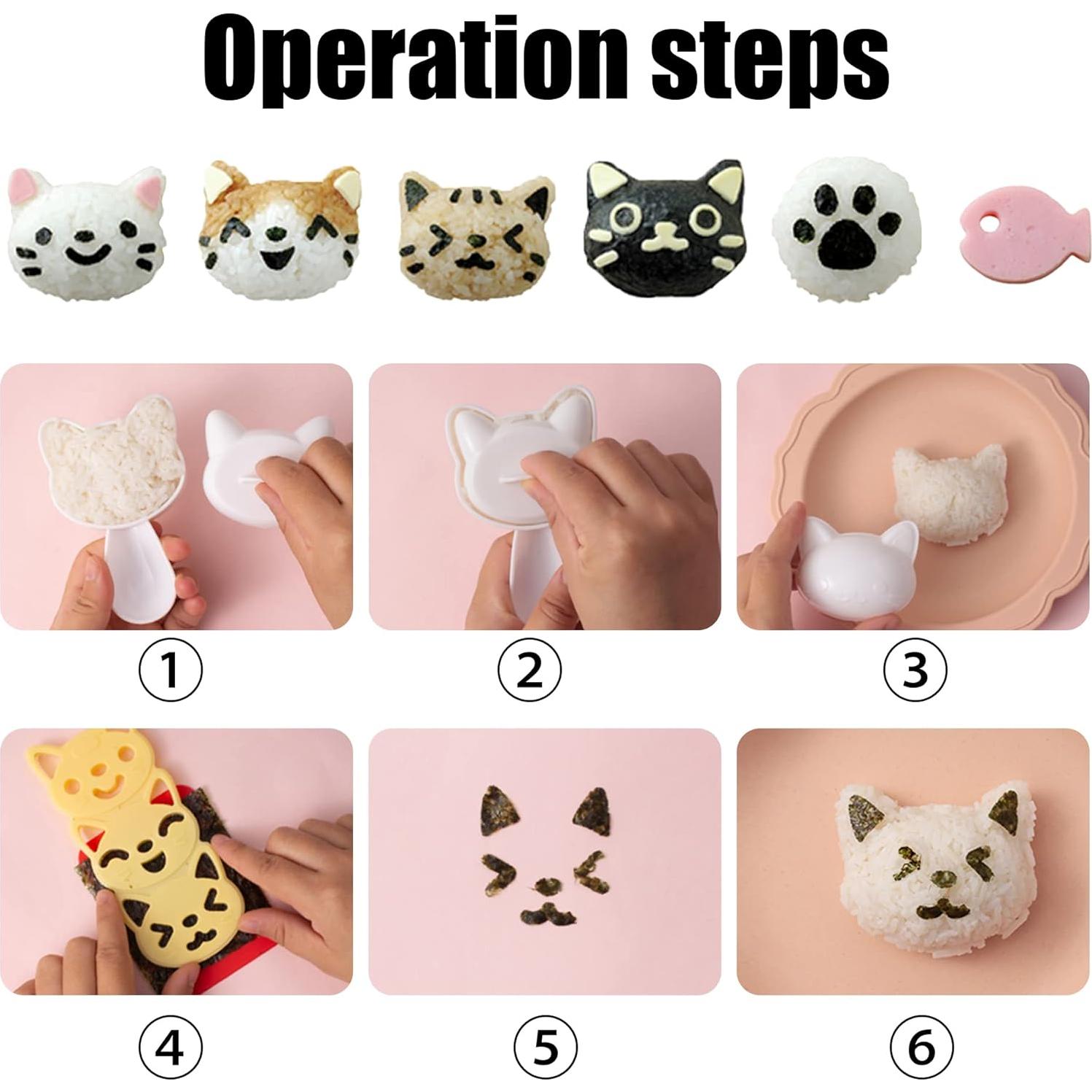 Operation steps

①

②

③

④

⑤

⑥