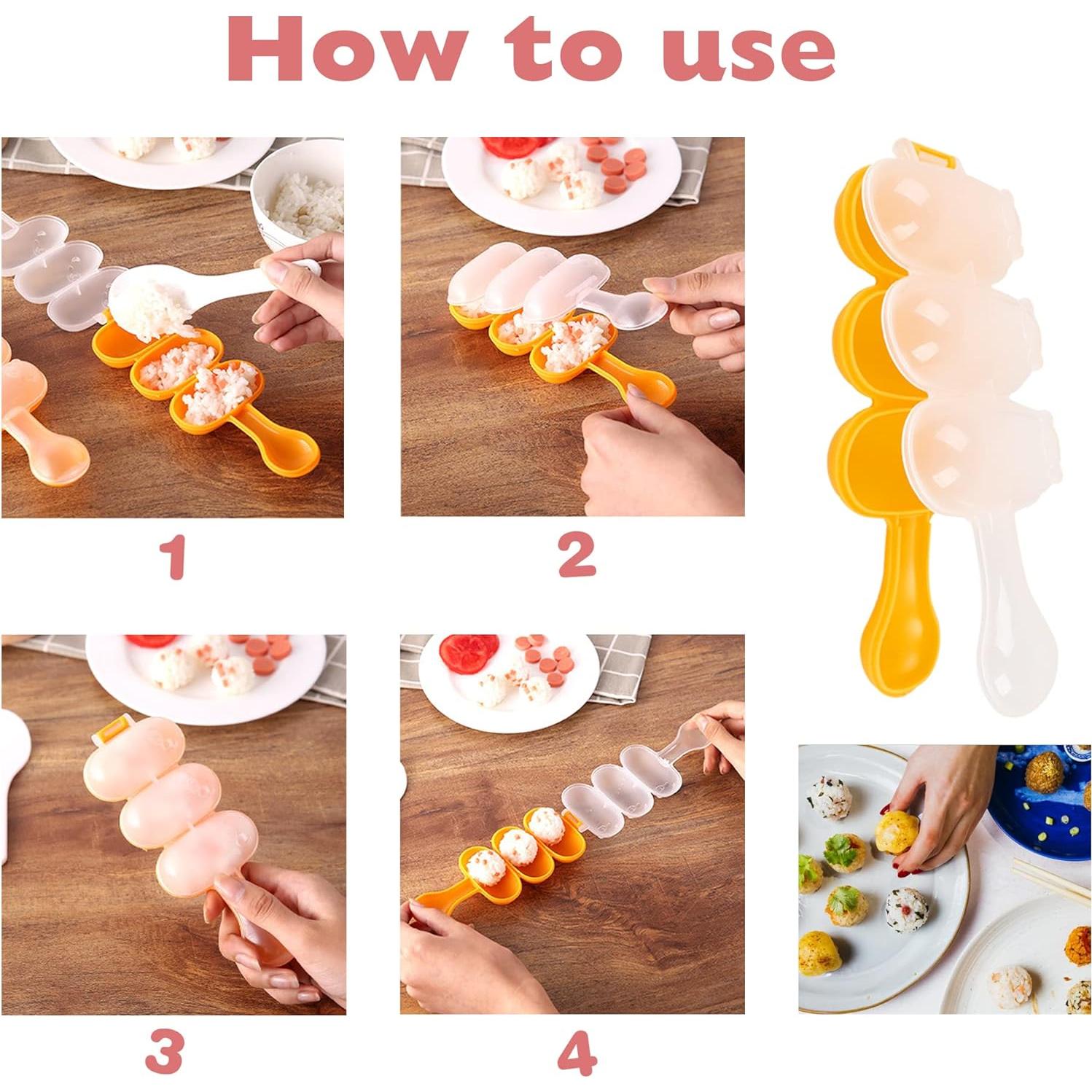 How to use

1

2

3

4