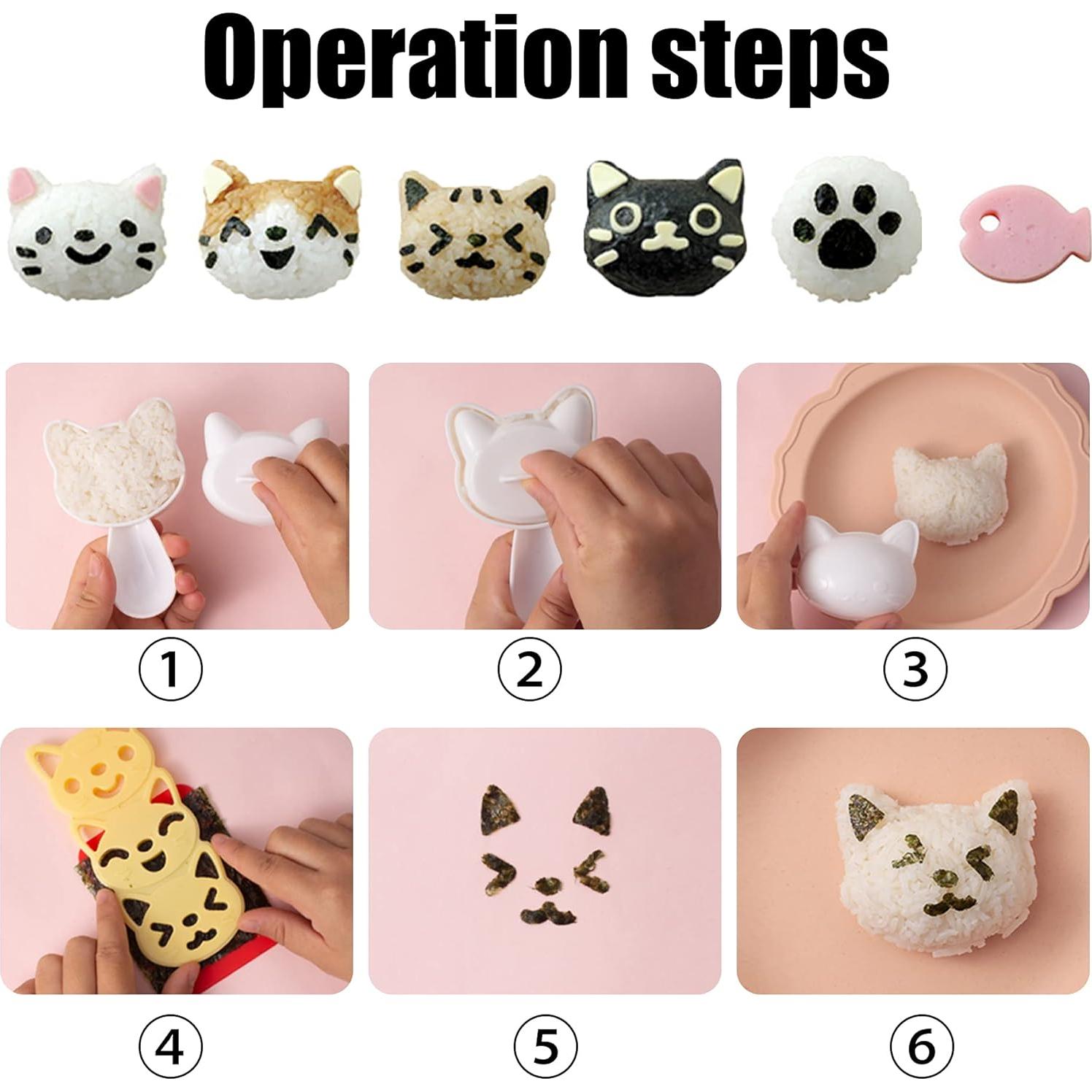 Operation steps

①

②

③

④

⑤

⑥