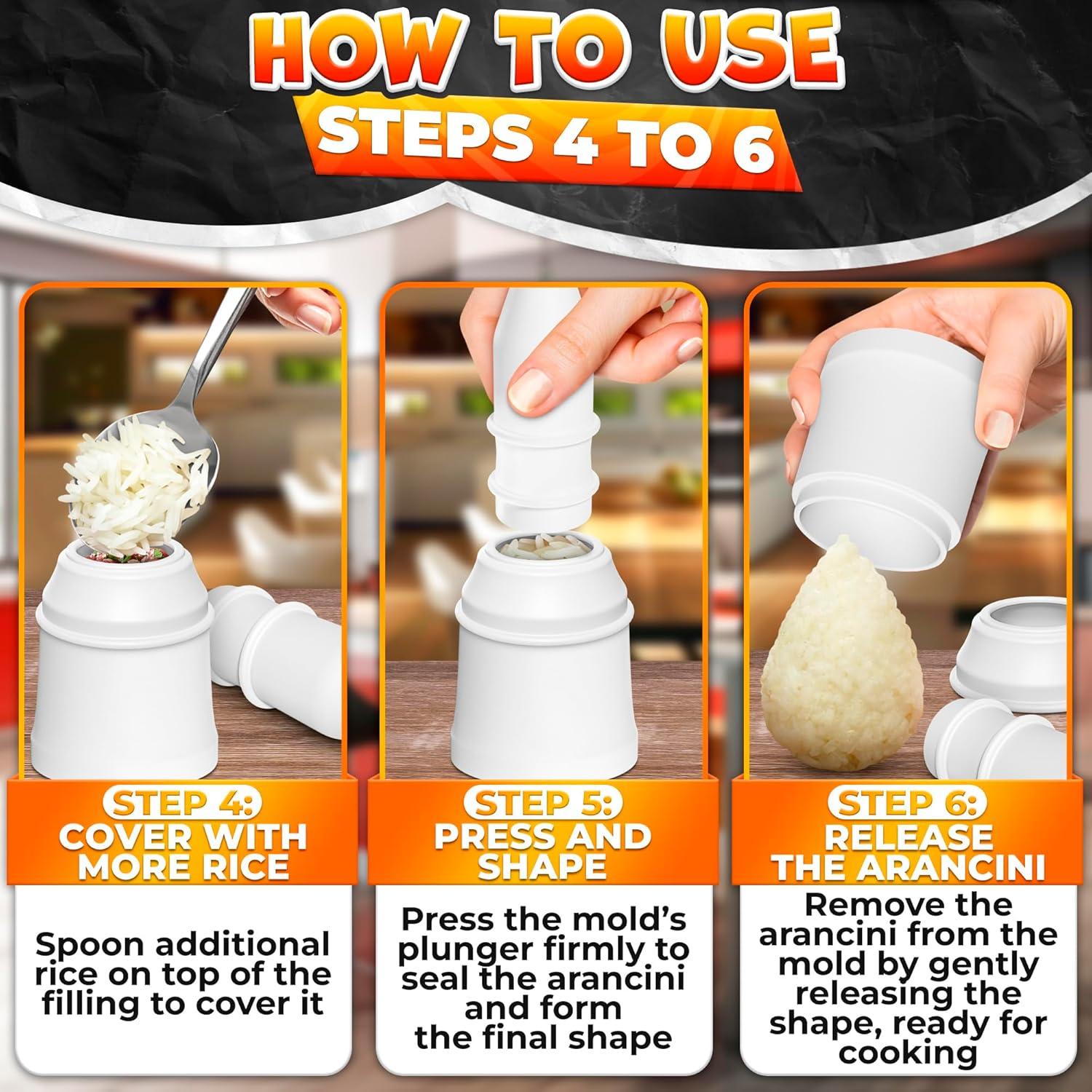 HOW TO USE
STEPS 4 TO 6

STEP 4:
COVER WITH MORE RICE

Spoon additional rice on top of the filling to cover it

STEP 5:
PRESS AND SHAPE

Press the mold's plunger firmly to seal the arancini and form the final shape

STEP 6:
RELEASE THE ARANCINI

Remove the arancini from the mold by gently releasing the shape, ready for cooking