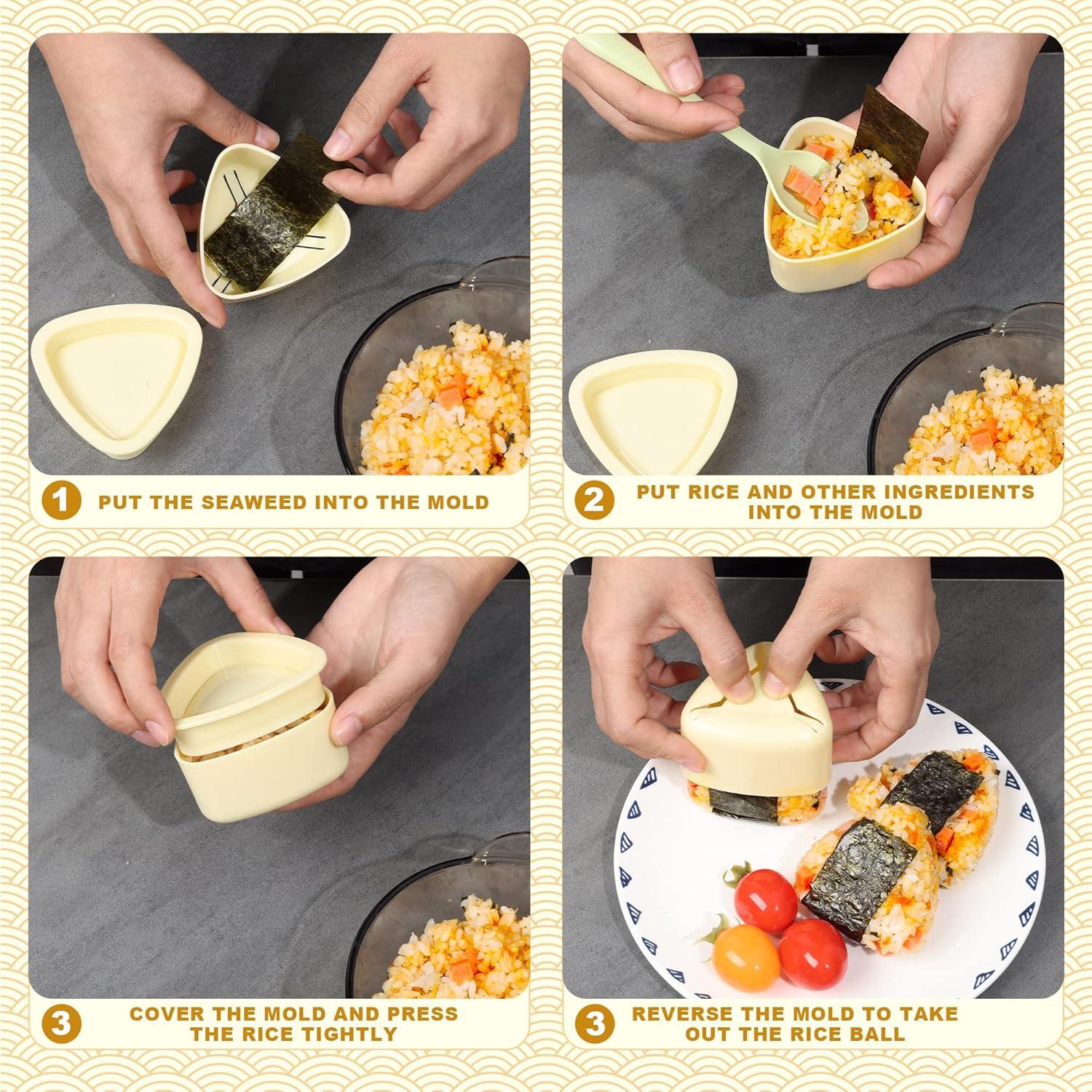 1 PUT THE SEAWEED INTO THE MOLD

2 PUT RICE AND OTHER INGREDIENTS INTO THE MOLD

3 COVER THE MOLD AND PRESS THE RICE TIGHTLY

3 REVERSE THE MOLD TO TAKE OUT THE RICE BALL