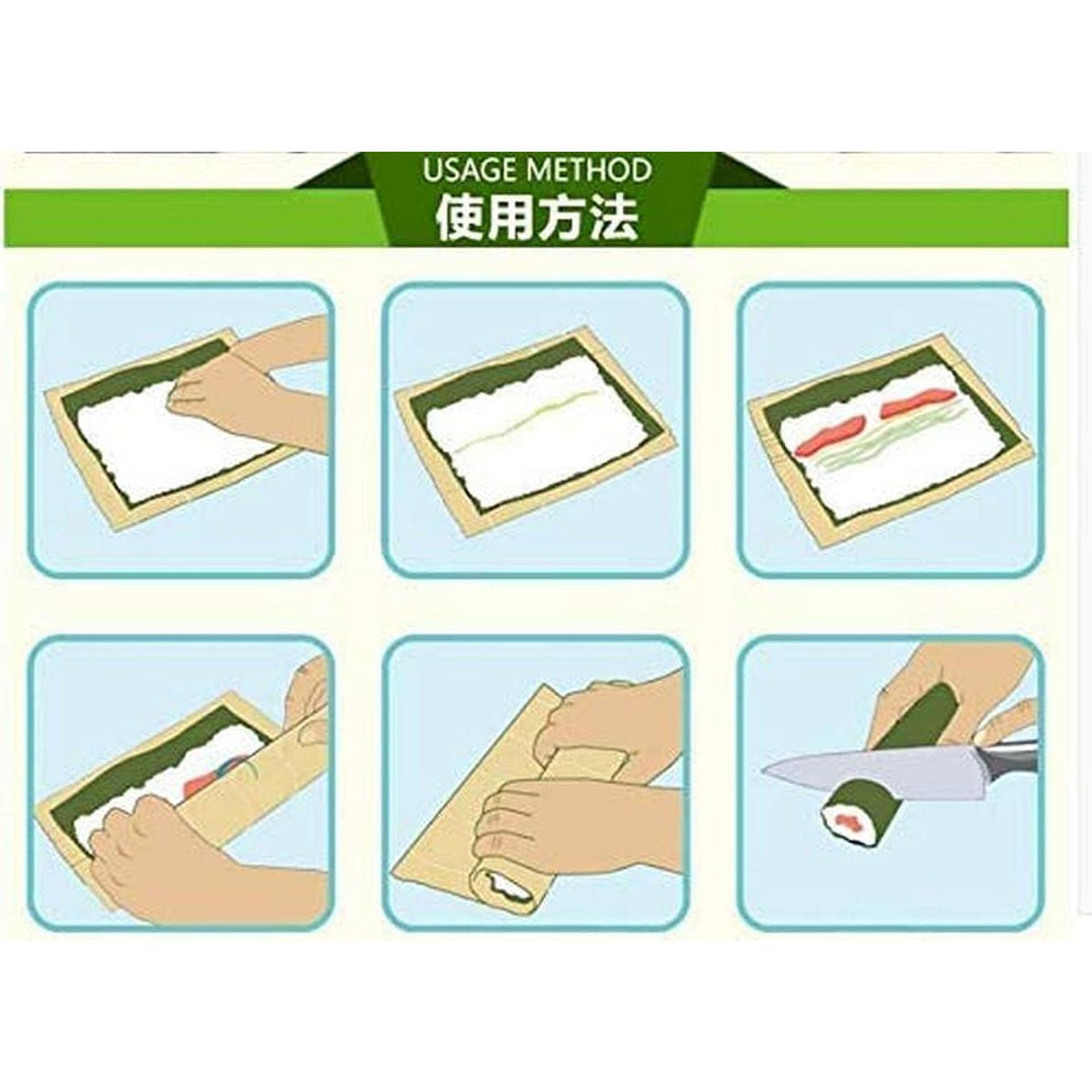 USAGE METHOD
使用方法