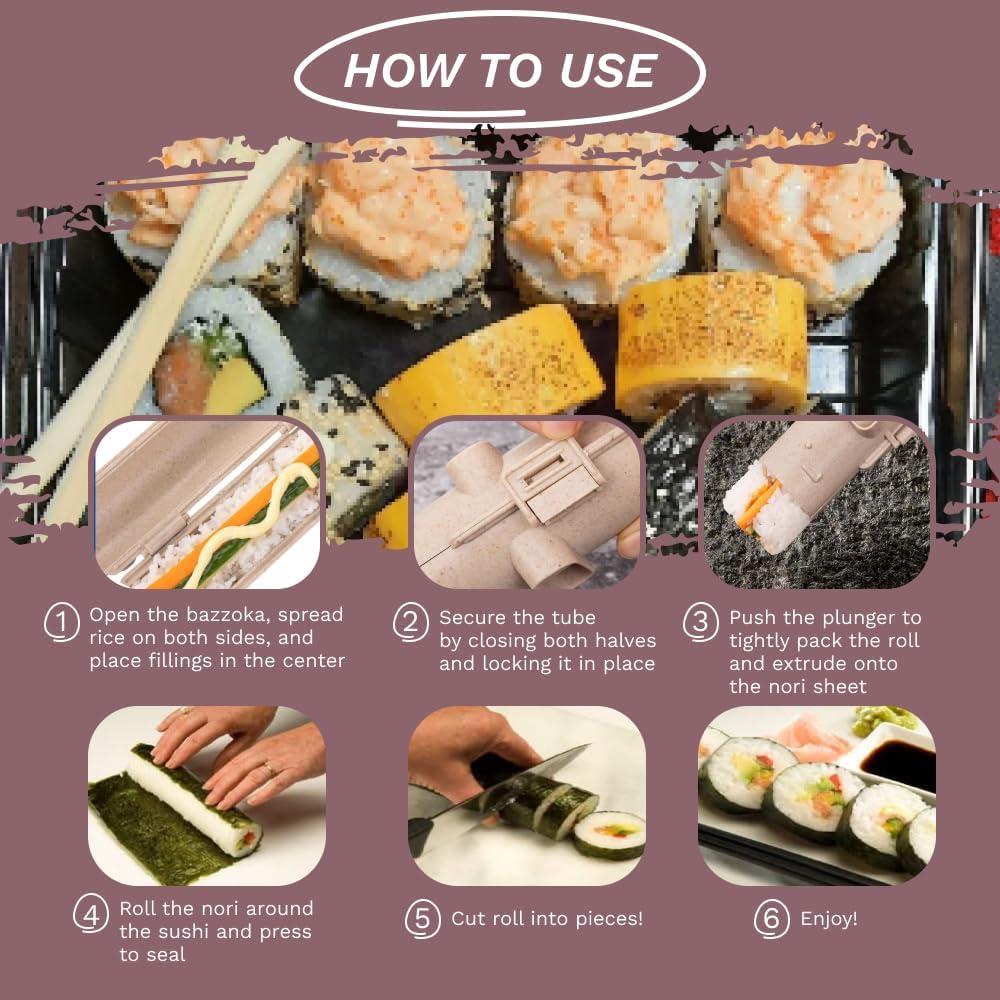 HOW TO USE

1 Open the bazzoka, spread rice on both sides, and place fillings in the center

2 Secure the tube by closing both halves and locking it in place

3 Push the plunger to tightly pack the roll and extrude onto the nori sheet

4 Roll the nori around the sushi and press to seal

5 Cut roll into pieces!

6 Enjoy!