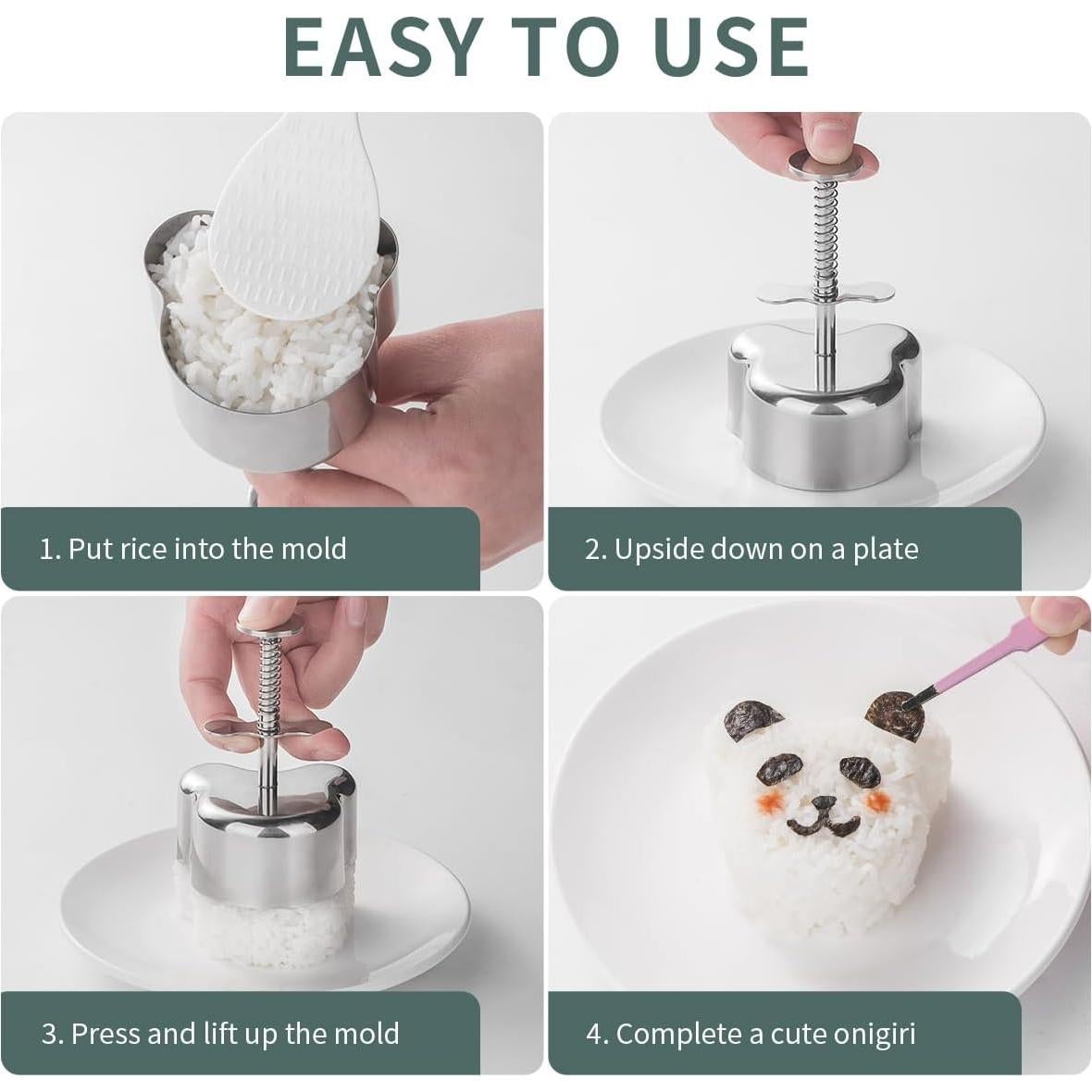 EASY TO USE

1. Put rice into the mold

2. Upside down on a plate

3. Press and lift up the mold

4. Complete a cute onigiri