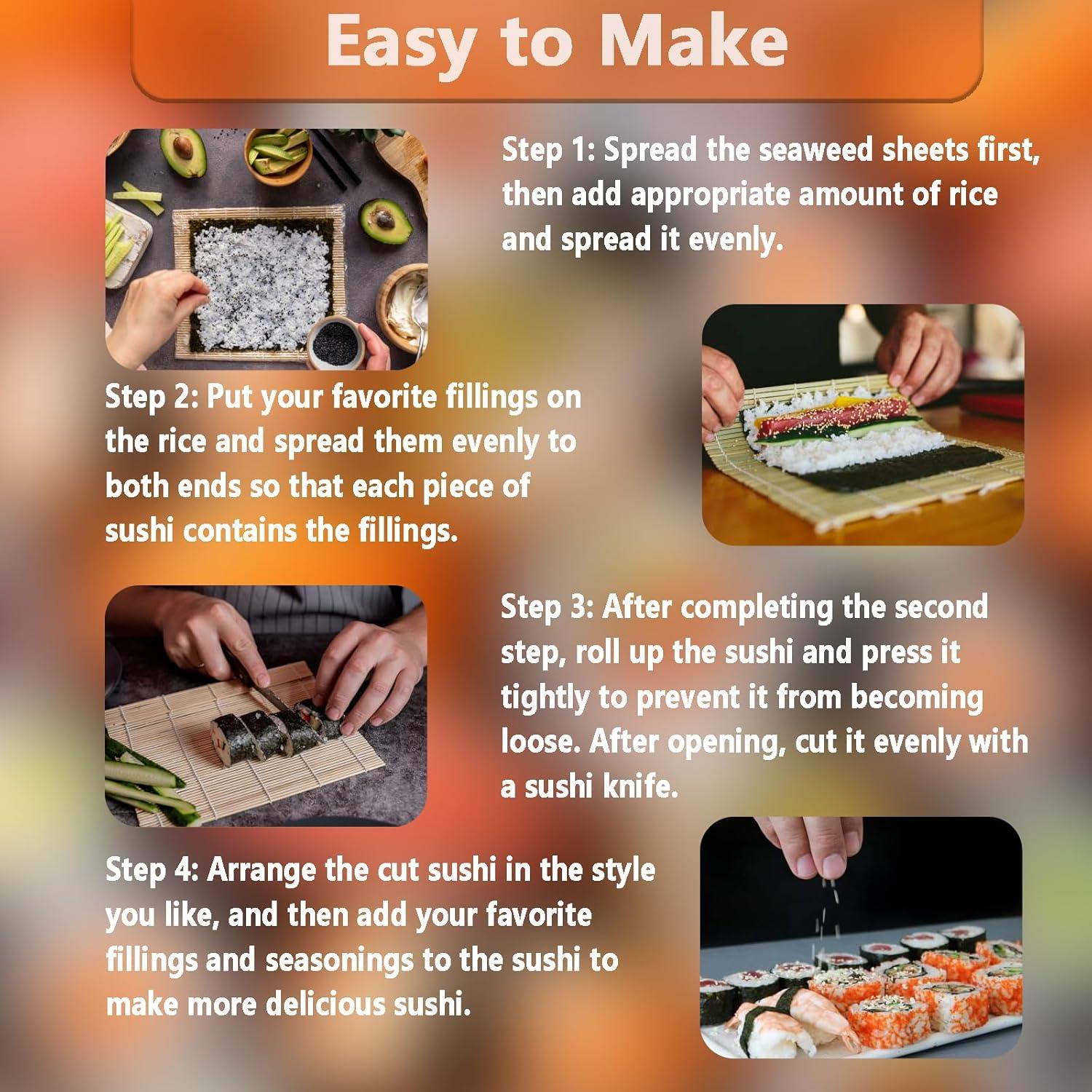 Easy to Make

Step 1: Spread the seaweed sheets first, then add appropriate amount of rice and spread it evenly.

Step 2: Put your favorite fillings on the rice and spread them evenly to both ends so that each piece of sushi contains the fillings.

Step 3: After completing the second step, roll up the sushi and press it tightly to prevent it from becoming loose. After opening, cut it evenly with a sushi knife.

Step 4: Arrange the cut sushi in the style you like, and then add your favorite fillings and seasonings to the sushi to make more delicious sushi.