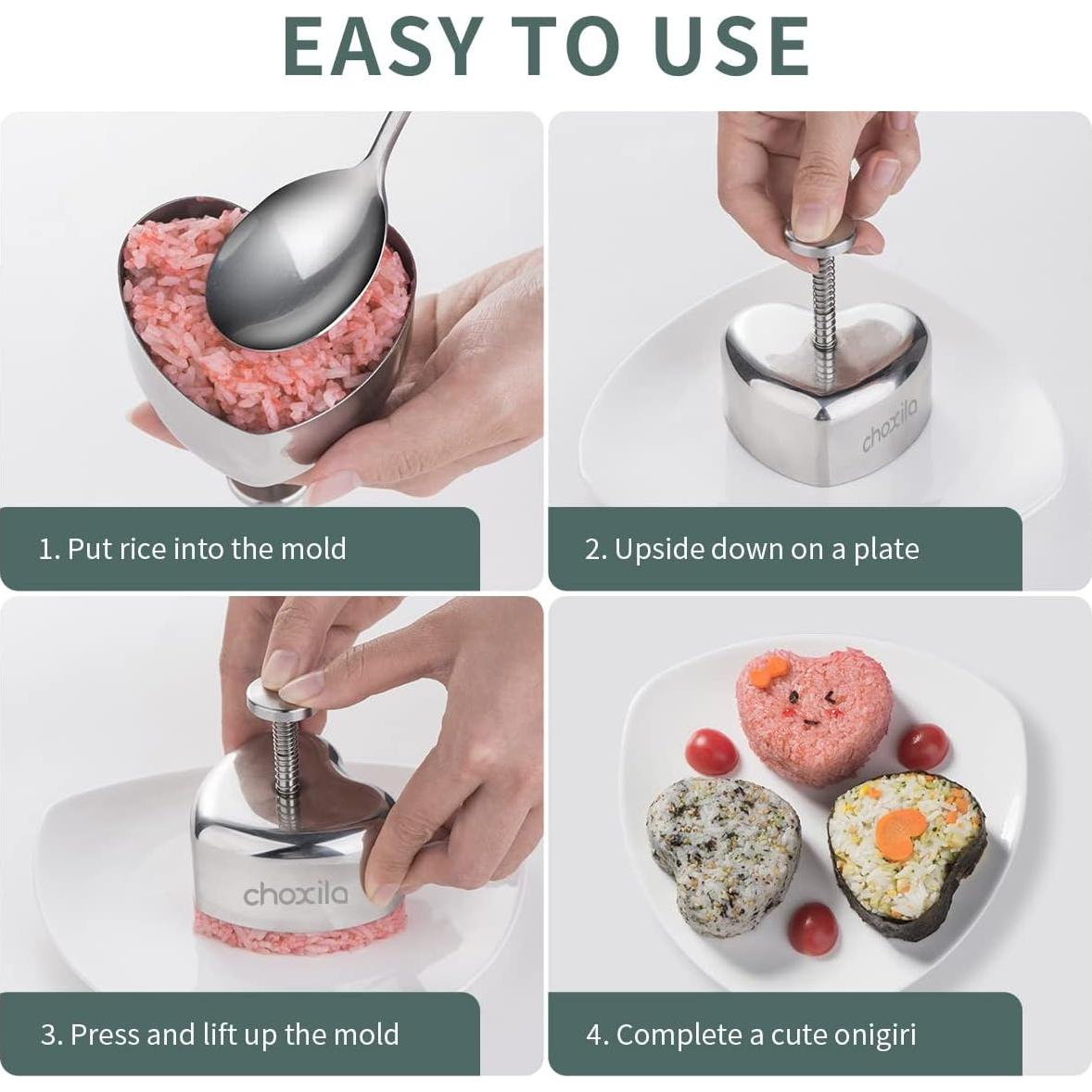 EASY TO USE

1. Put rice into the mold

choxila

2. Upside down on a plate

choxila

3. Press and lift up the mold

4. Complete a cute onigiri