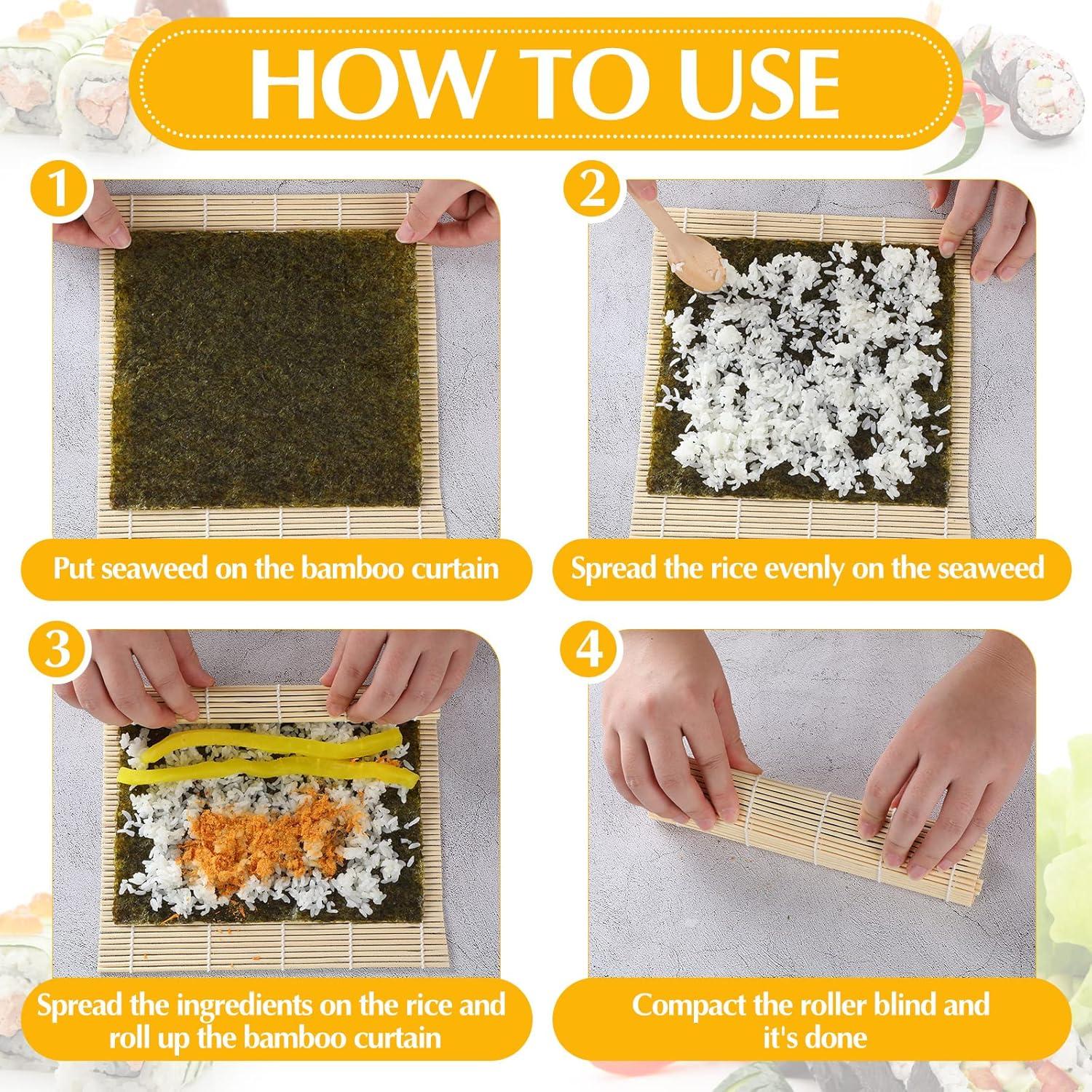 HOW TO USE

1

Put seaweed on the bamboo curtain

2

Spread the rice evenly on the seaweed

3

Spread the ingredients on the rice and roll up the bamboo curtain

4

Compact the roller blind and it's done