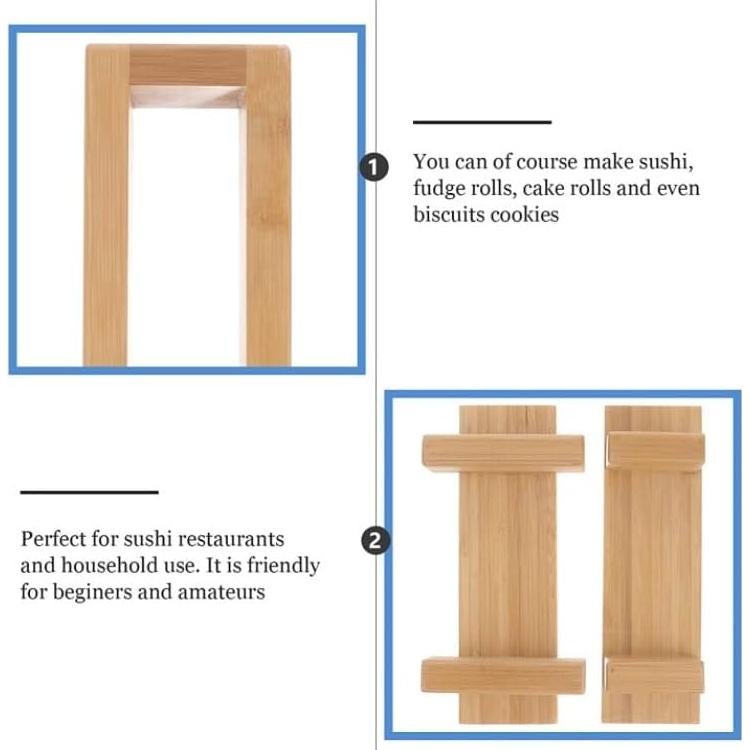 1

You can of course make sushi, fudge rolls, cake rolls and even biscuits cookies

2

Perfect for sushi restaurants and household use. It is friendly for beginers and amateurs