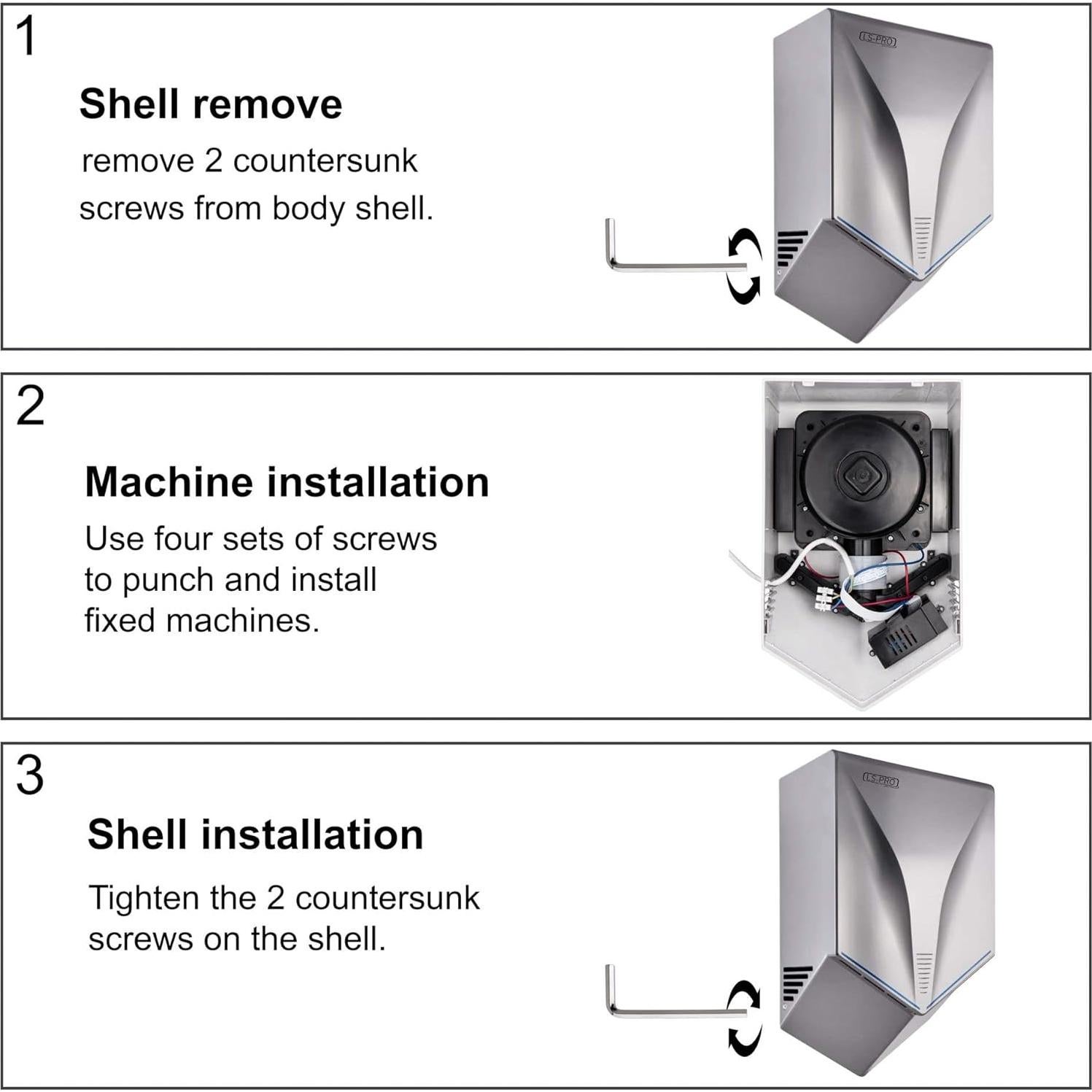 1

Shell remove

remove 2 countersunk screws from body shell.

LS-PRO

2

Machine installation

Use four sets of screws to punch and install fixed machines.

3

Shell installation

Tighten the 2 countersunk screws on the shell.

LS-PRO