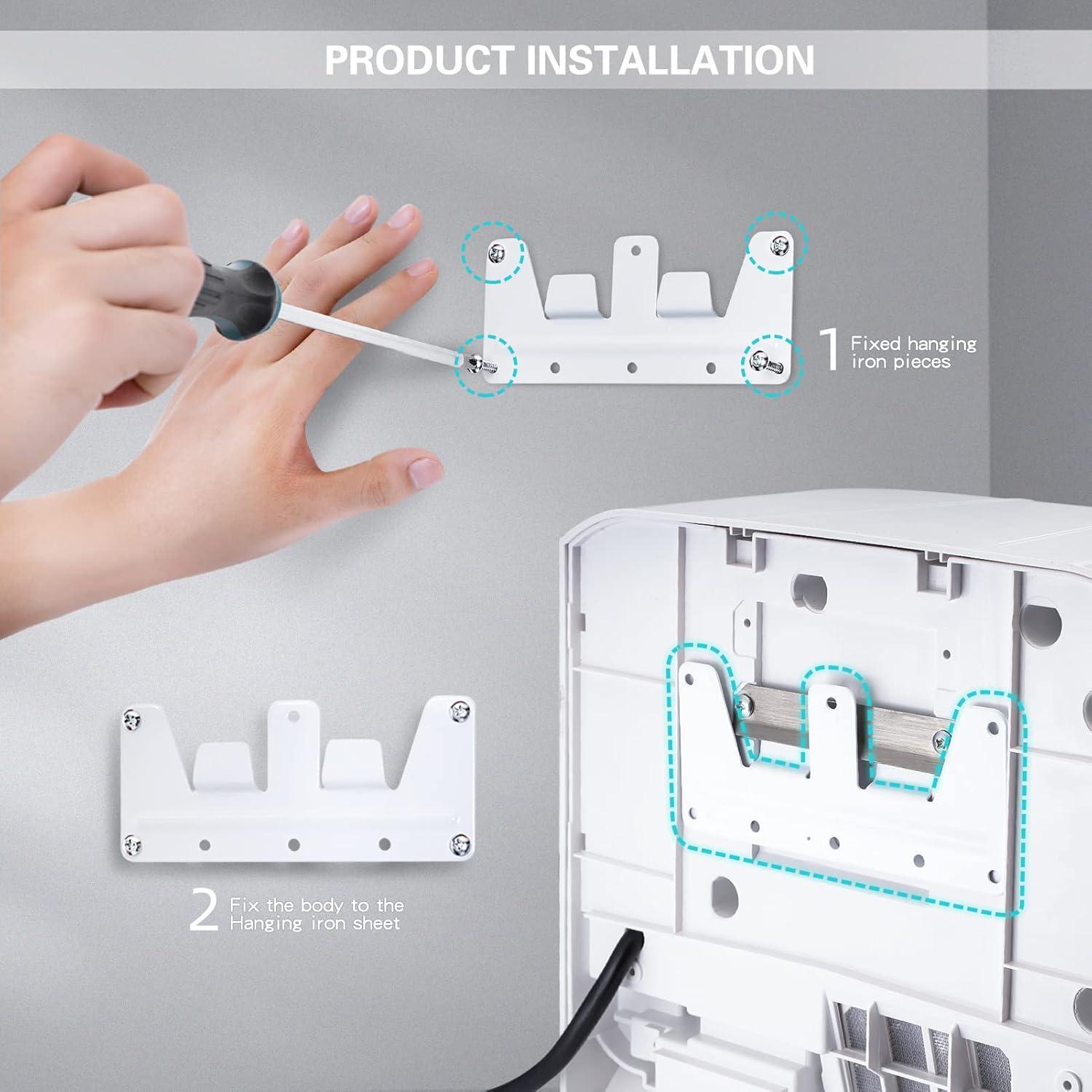 PRODUCT INSTALLATION

1 Fixed hanging iron pieces

2 Fix the body to the Hanging iron sheet