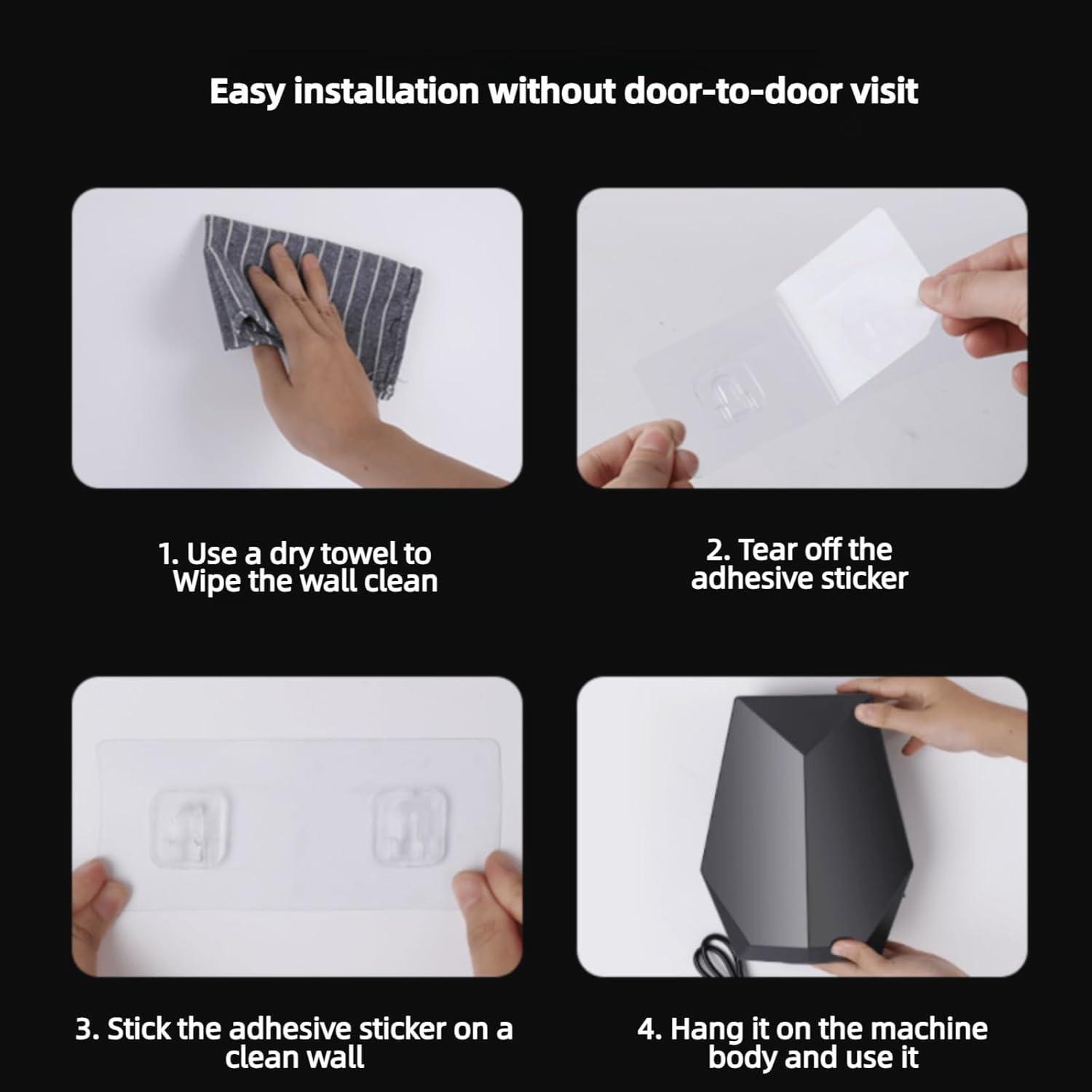 Easy installation without door-to-door visit

1. Use a dry towel to Wipe the wall clean

2. Tear off the adhesive sticker

3. Stick the adhesive sticker on a clean wall

4. Hang it on the machine body and use it