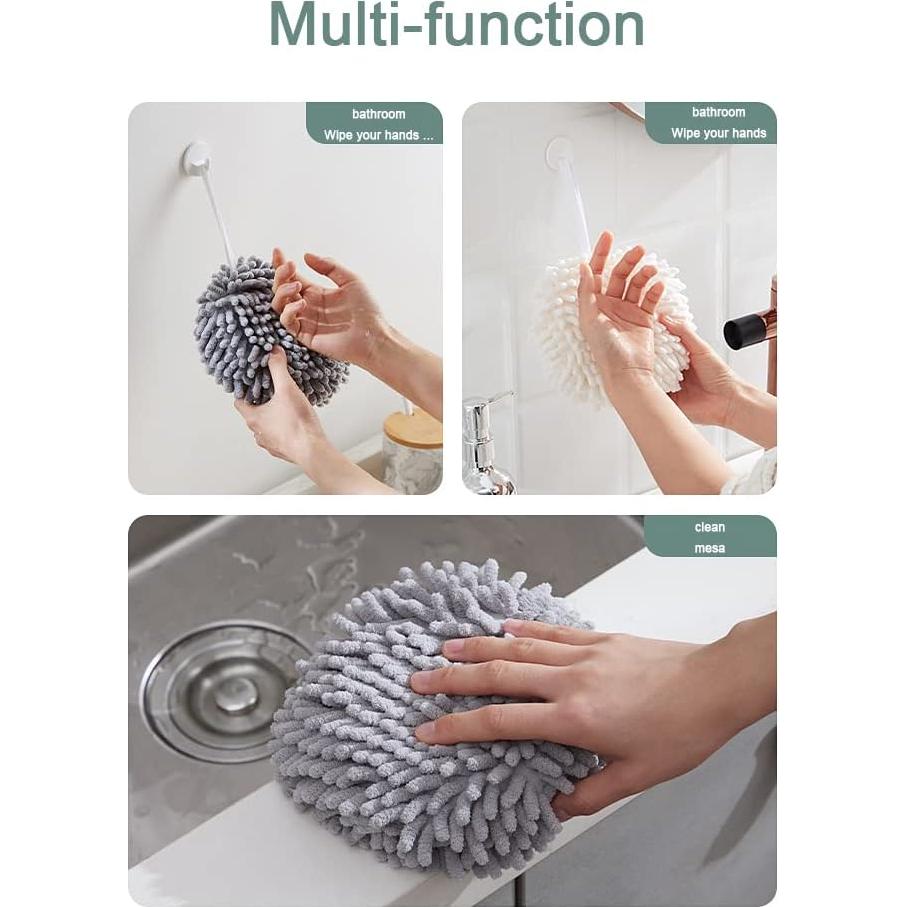 Multi-function

bathroom
Wipe your hands ...

bathroom
Wipe your hands

clean
mesa