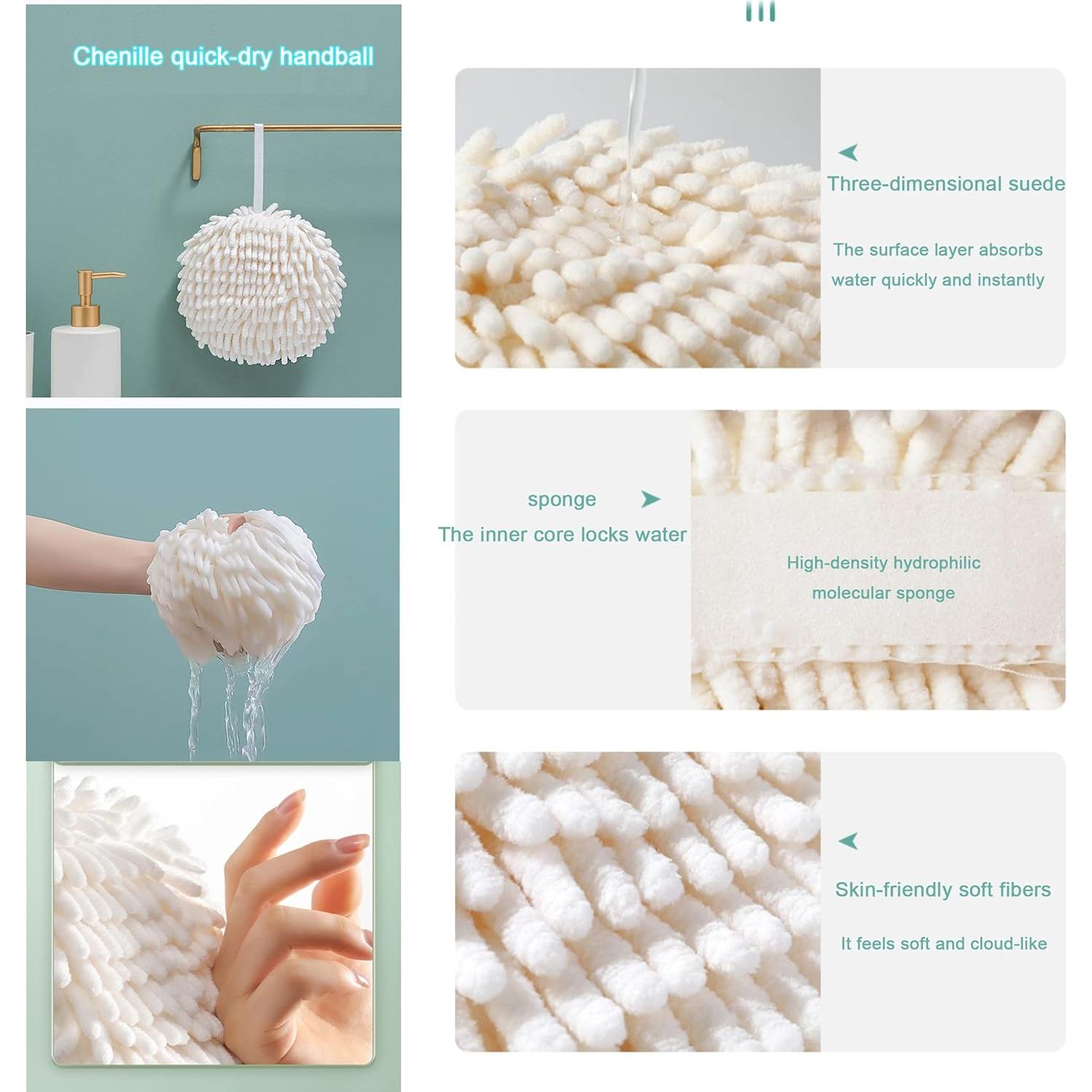 Chenille quick-dry handball

Three-dimensional suede

The surface layer absorbs water quickly and instantly

sponge

The inner core locks water

High-density hydrophilic molecular sponge

Skin-friendly soft fibers

It feels soft and cloud-like