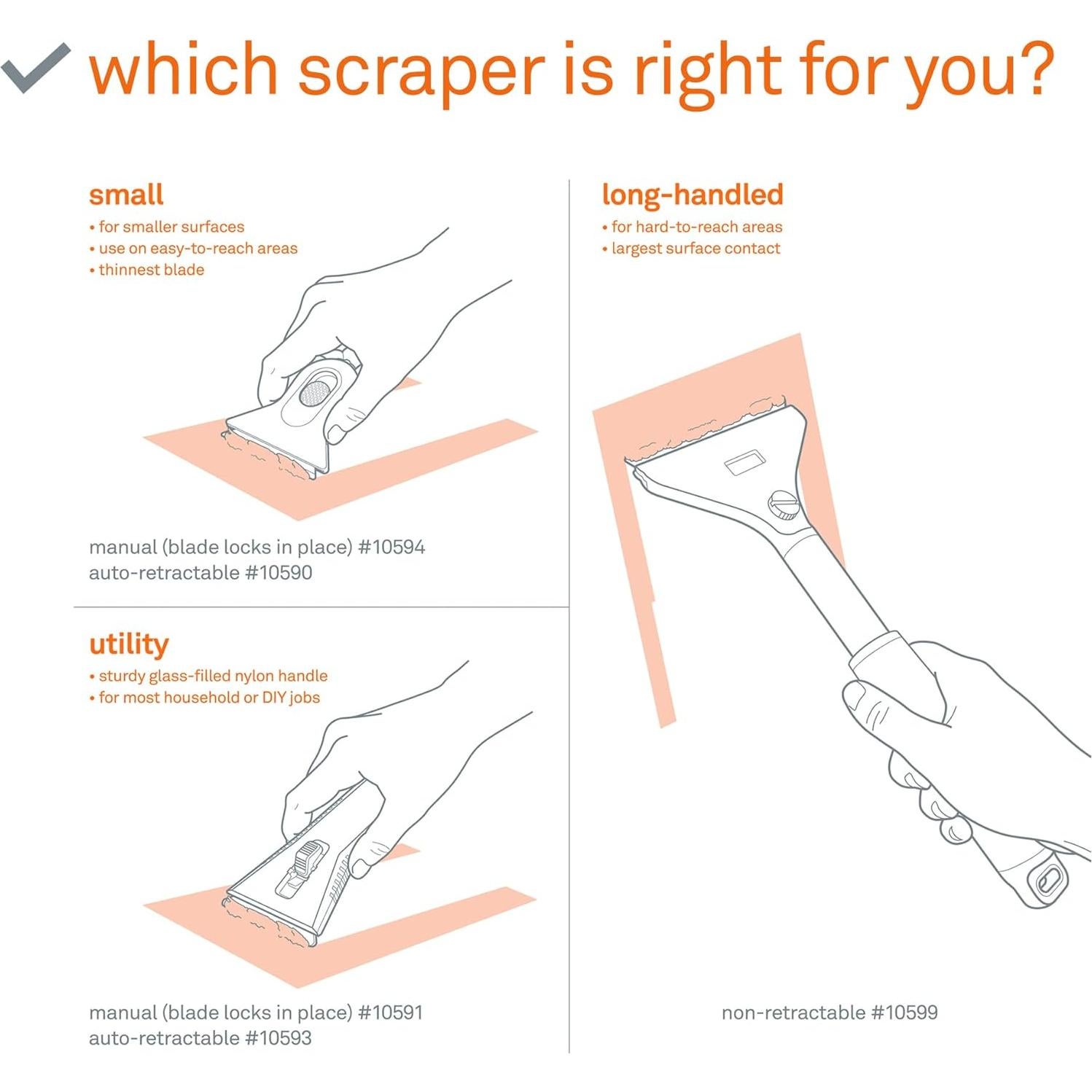 which scraper is right for you?

small
• for smaller surfaces
• use on easy-to-reach areas
• thinnest blade

manual (blade locks in place) #10594
auto-retractable #10590

utility
• sturdy glass-filled nylon handle
• for most household or DIY jobs

manual (blade locks in place) #10591
auto-retractable #10593

long-handled
• for hard-to-reach areas
• largest surface contact

non-retractable #10599