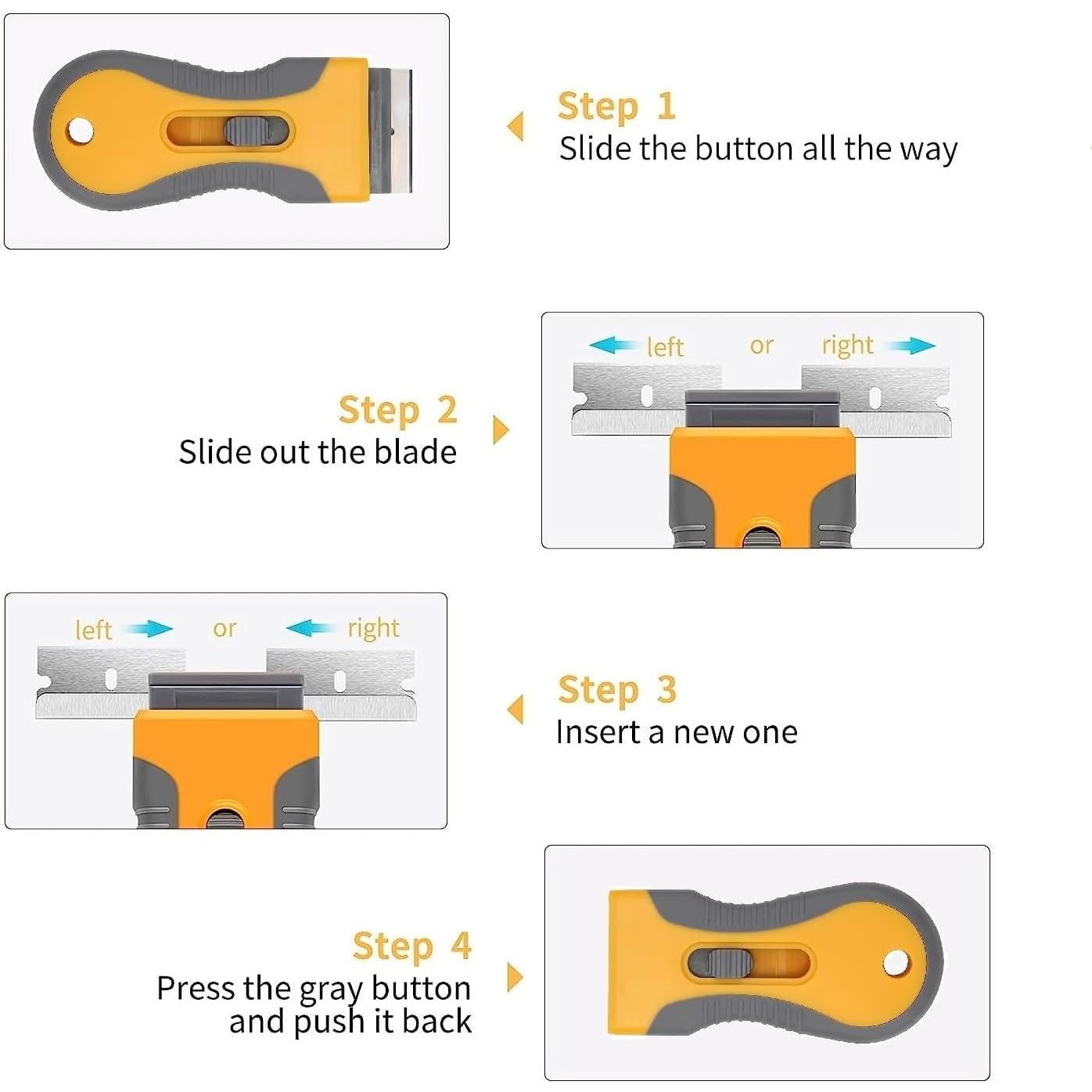 Step 1
Slide the button all the way

left or right

Step 2
Slide out the blade

left or right

Step 3
Insert a new one

Step 4
Press the gray button and push it back