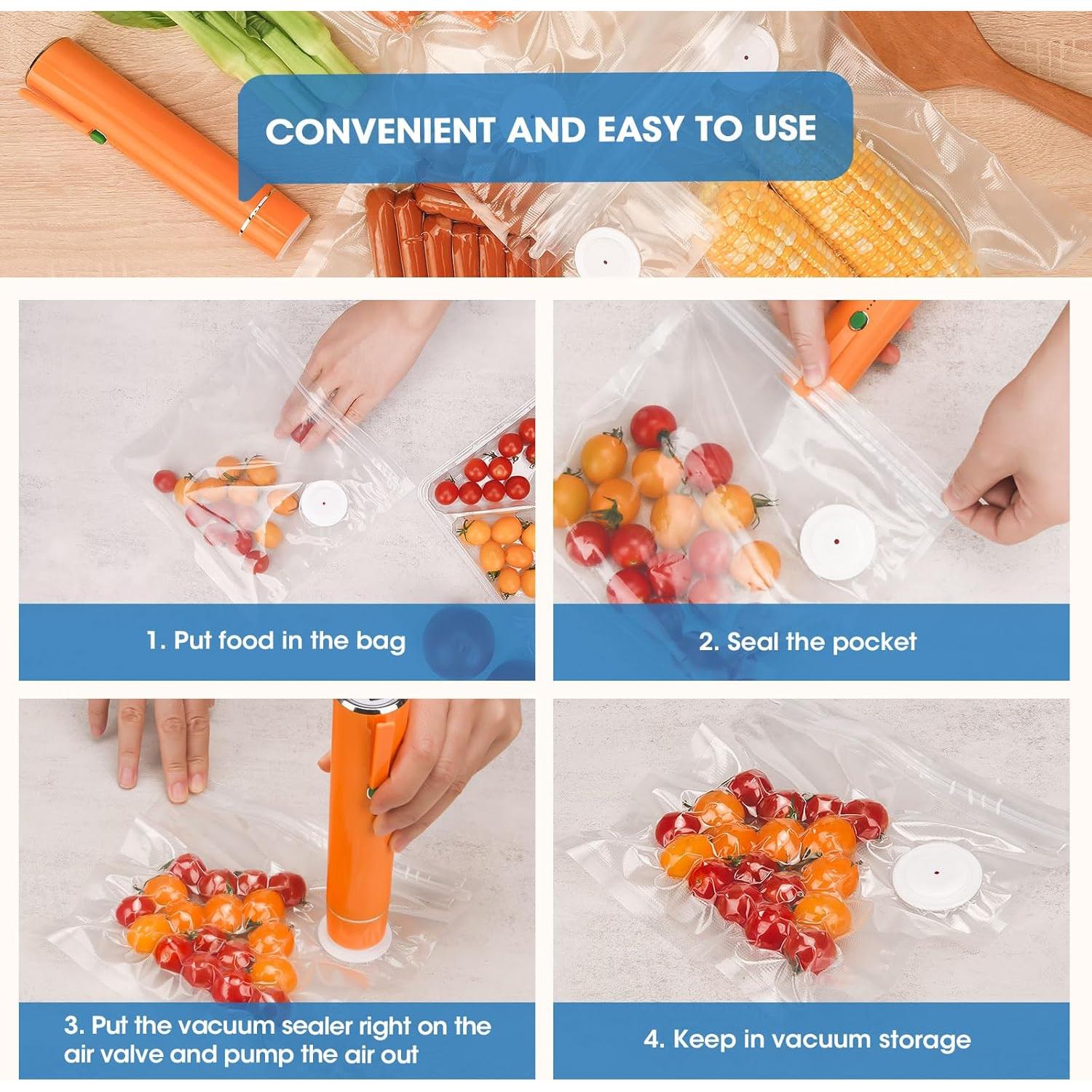 CONVENIENT AND EASY TO USE

1. Put food in the bag

2. Seal the pocket

3. Put the vacuum sealer right on the air valve and pump the air out

4. Keep in vacuum storage