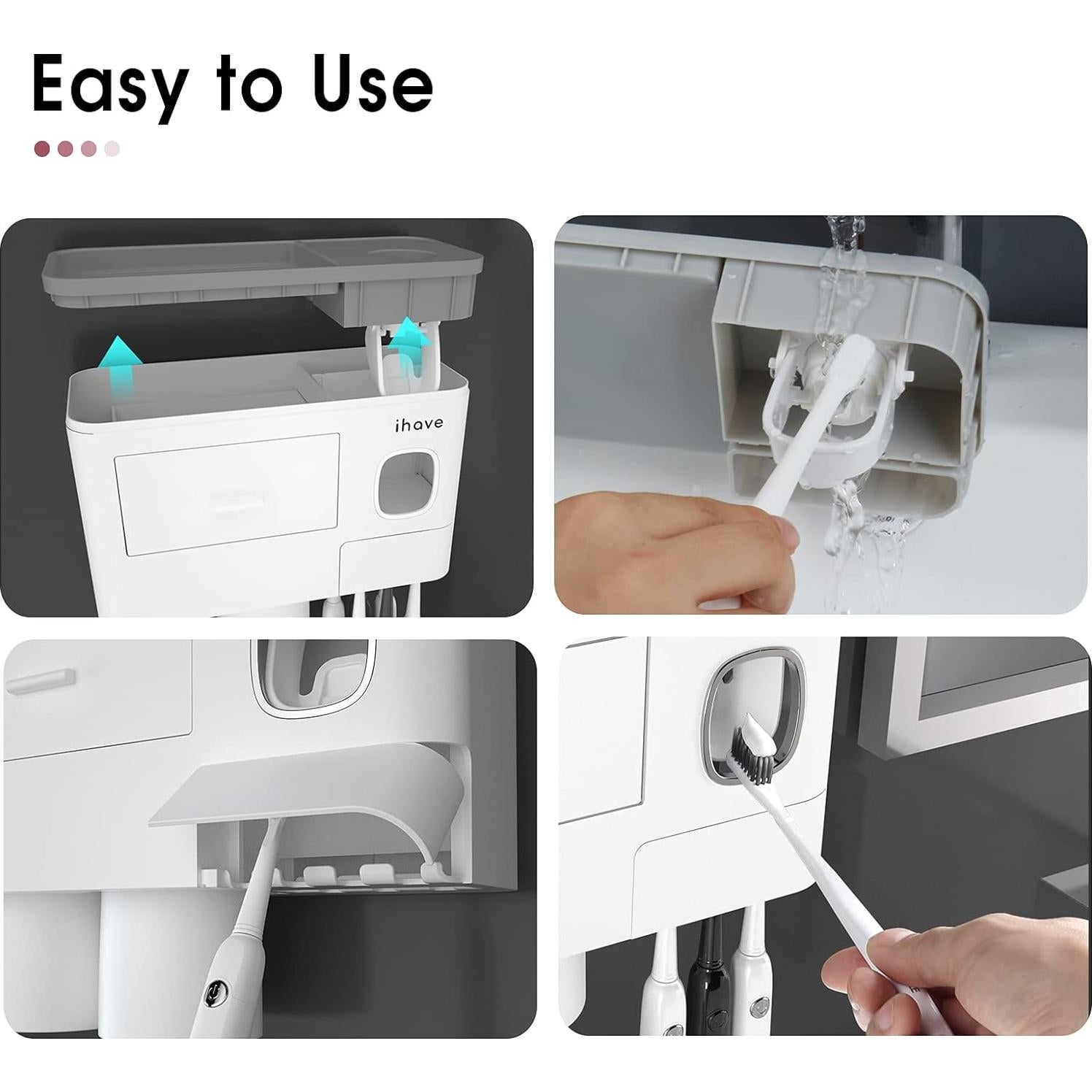 Easy to Use

ihave