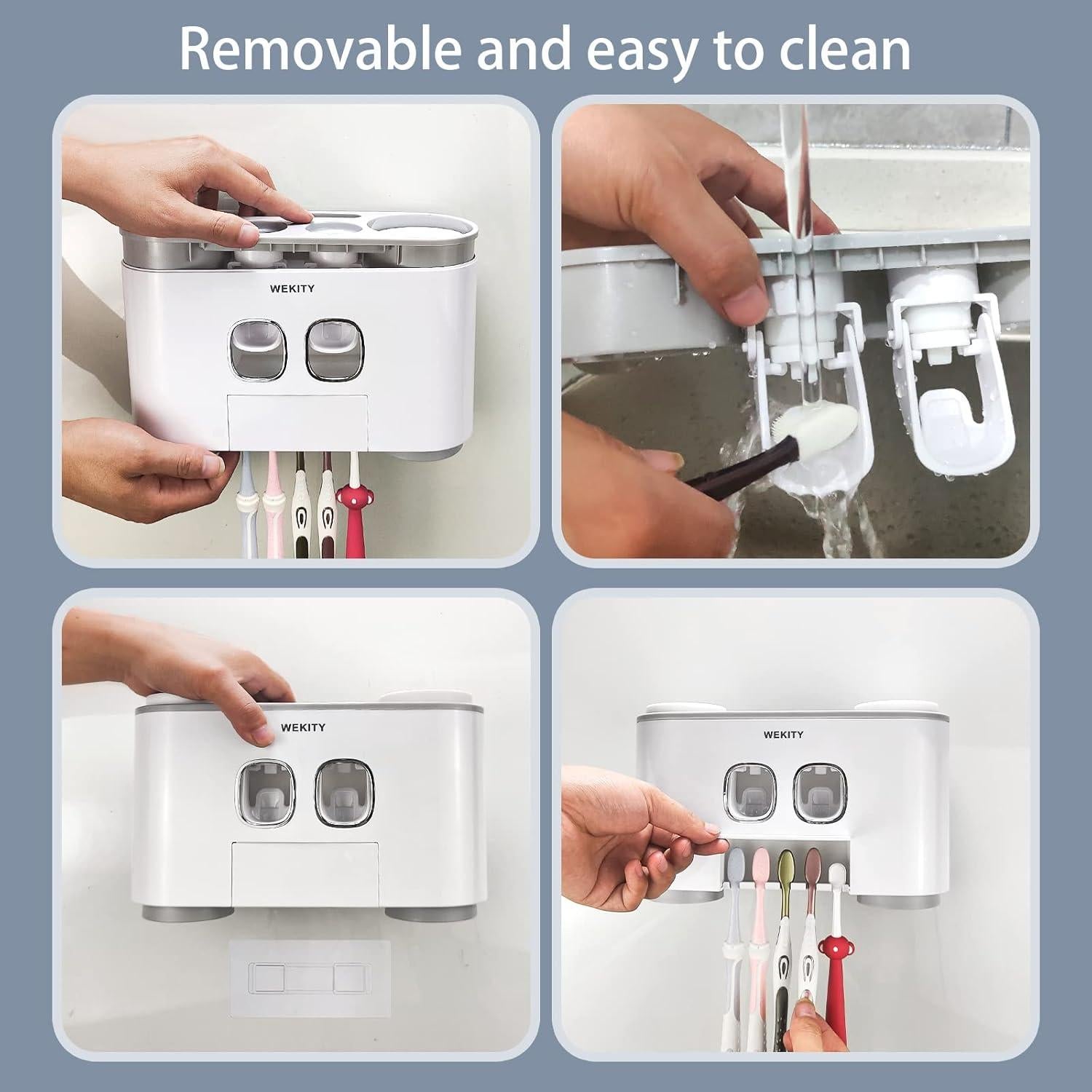 Removable and easy to clean

WEKITY

WEKITY

WEKITY