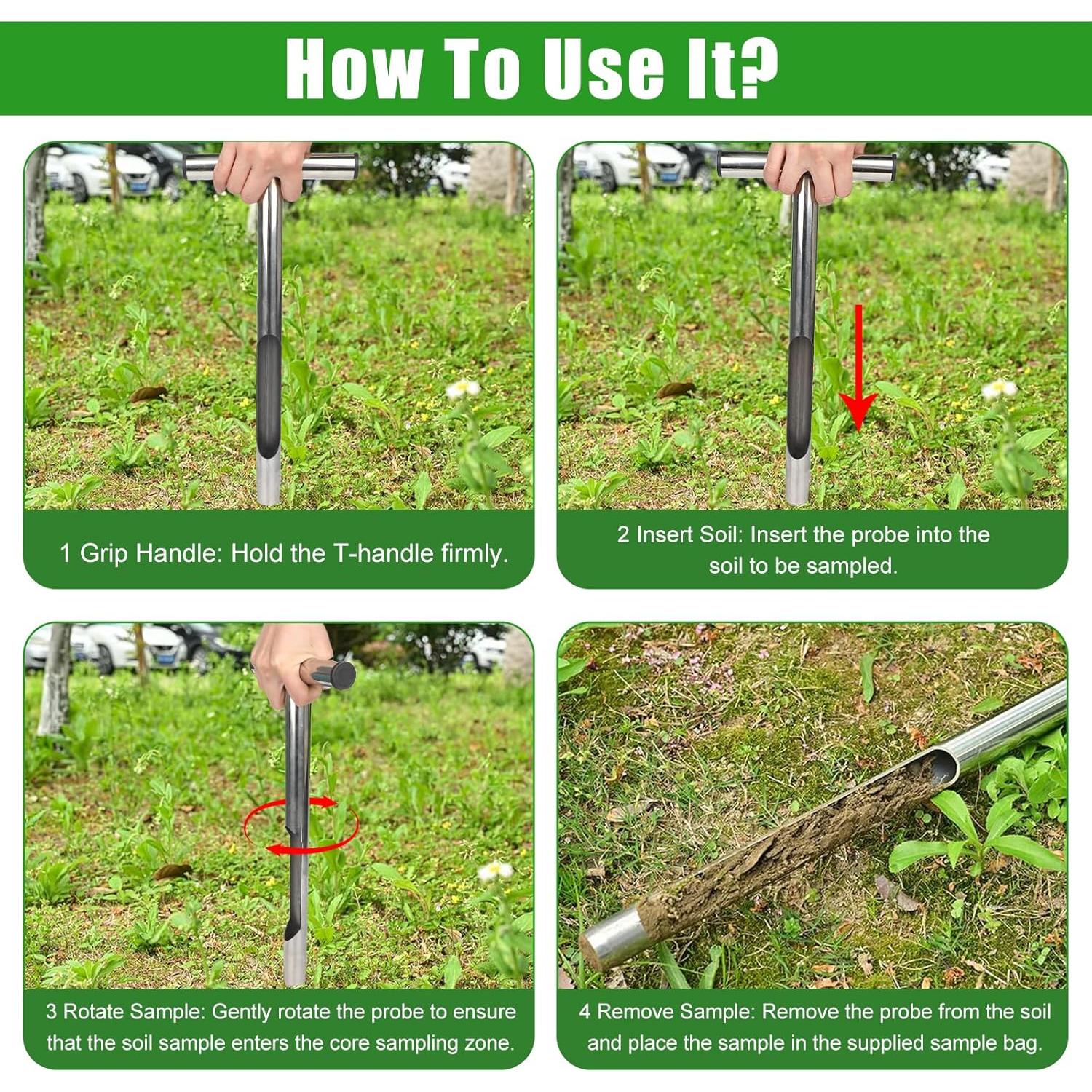 How To Use It?

1 Grip Handle: Hold the T-handle firmly.

2 Insert Soil: Insert the probe into the soil to be sampled.

3 Rotate Sample: Gently rotate the probe to ensure that the soil sample enters the core sampling zone.

4 Remove Sample: Remove the probe from the soil and place the sample in the supplied sample bag.