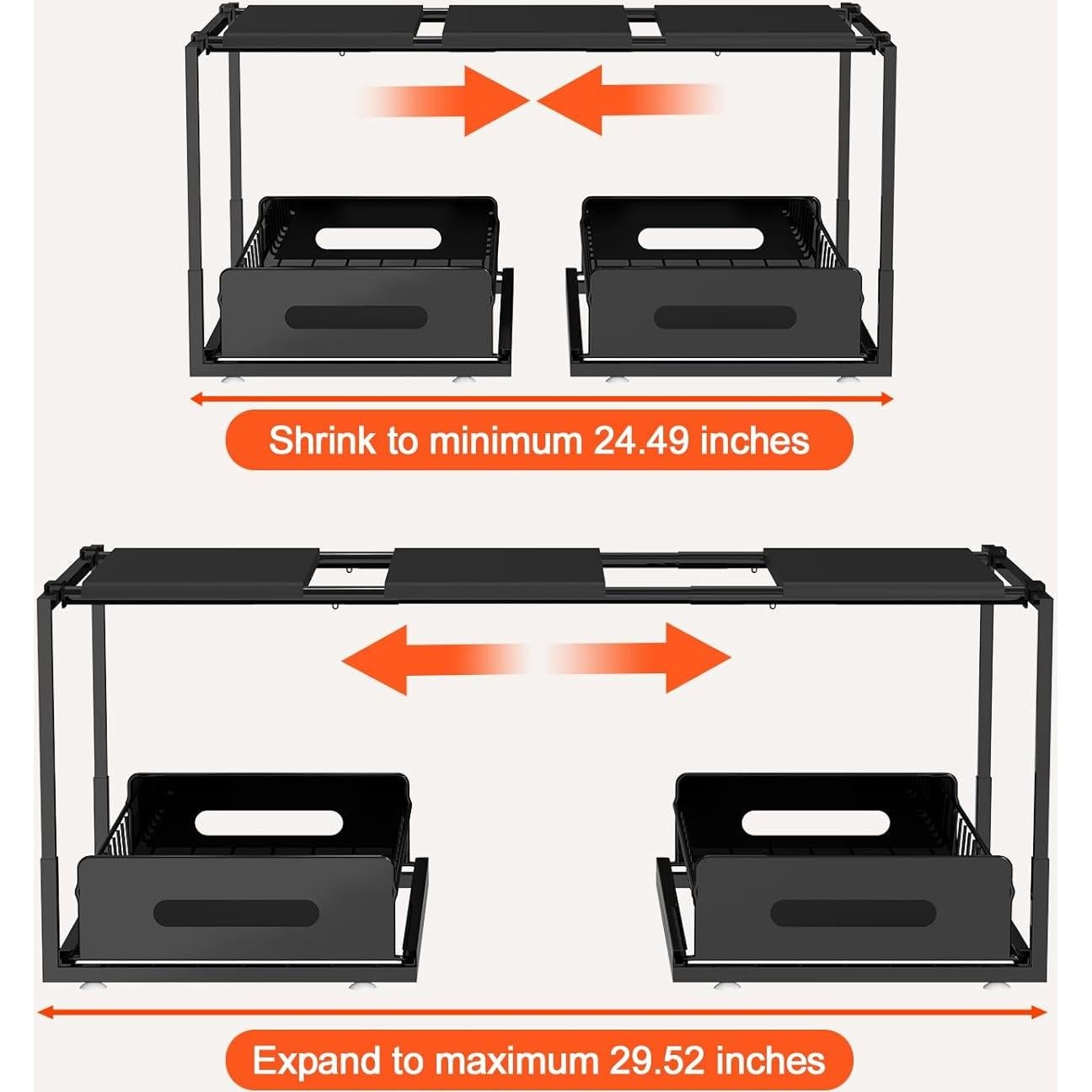 Shrink to minimum 24.49 inches

Expand to maximum 29.52 inches