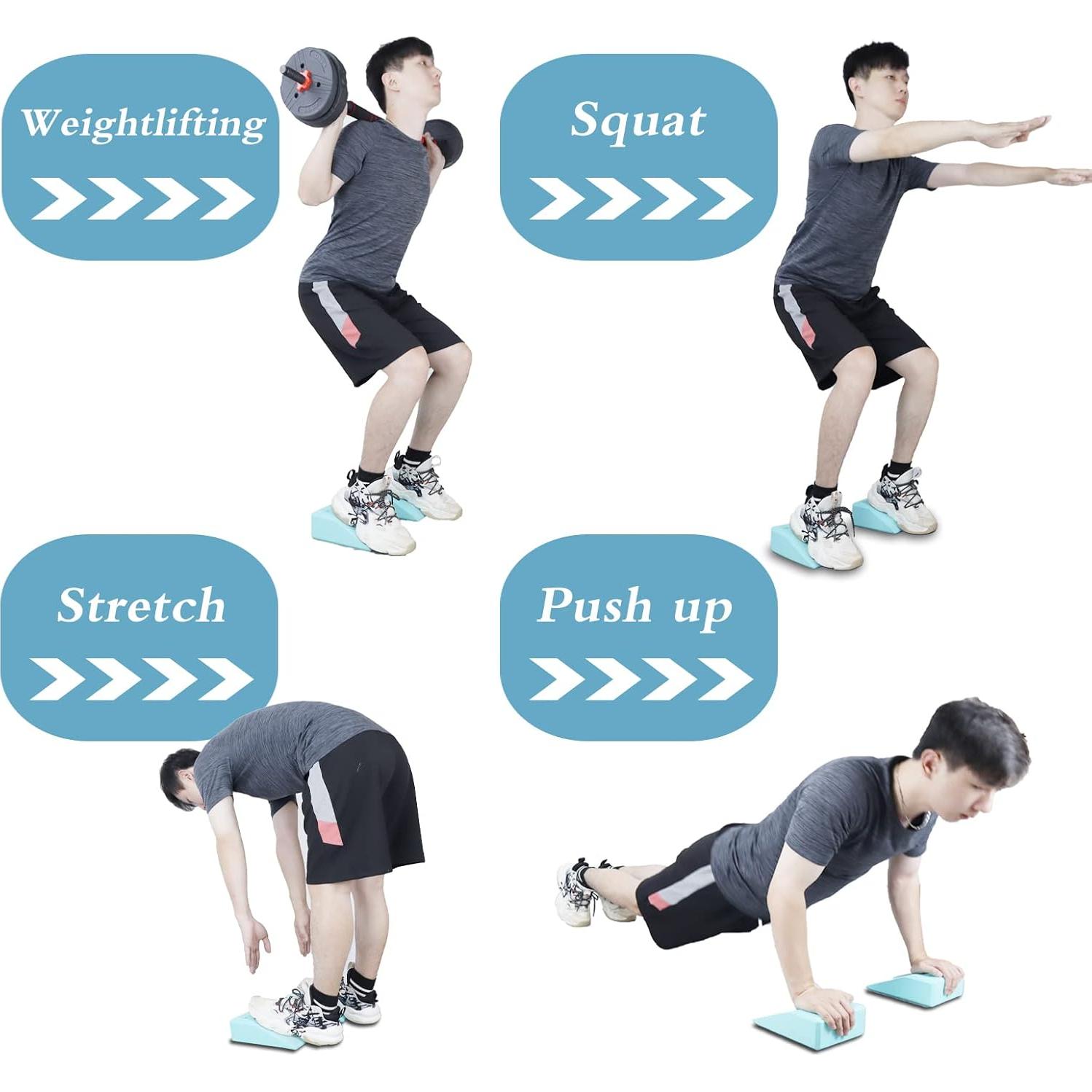 Weightlifting

Squat

Stretch

Push up