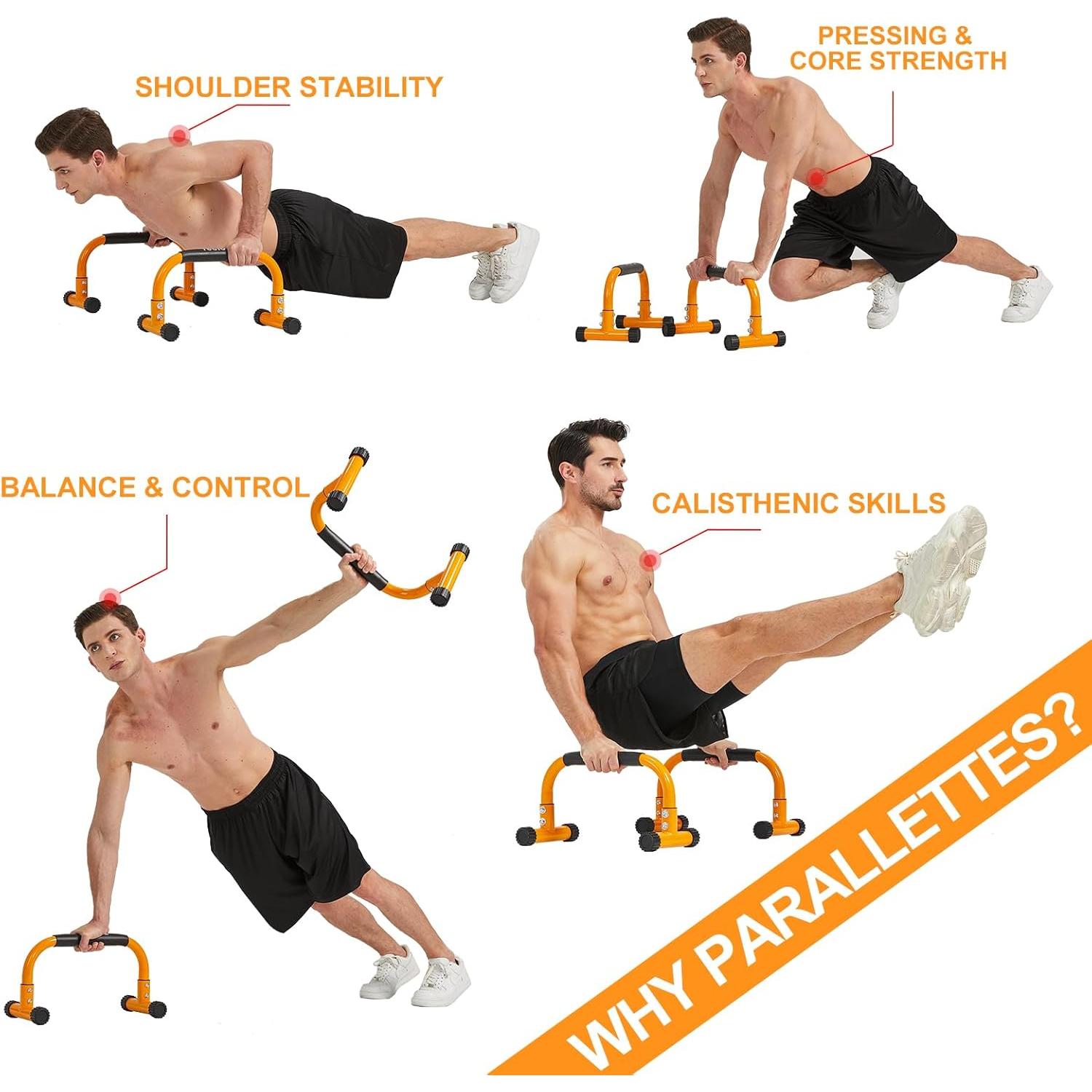 SHOULDER STABILITY

PRESSING & CORE STRENGTH

BALANCE & CONTROL

CALISTHENIC SKILLS

WHY PARALLETTES?