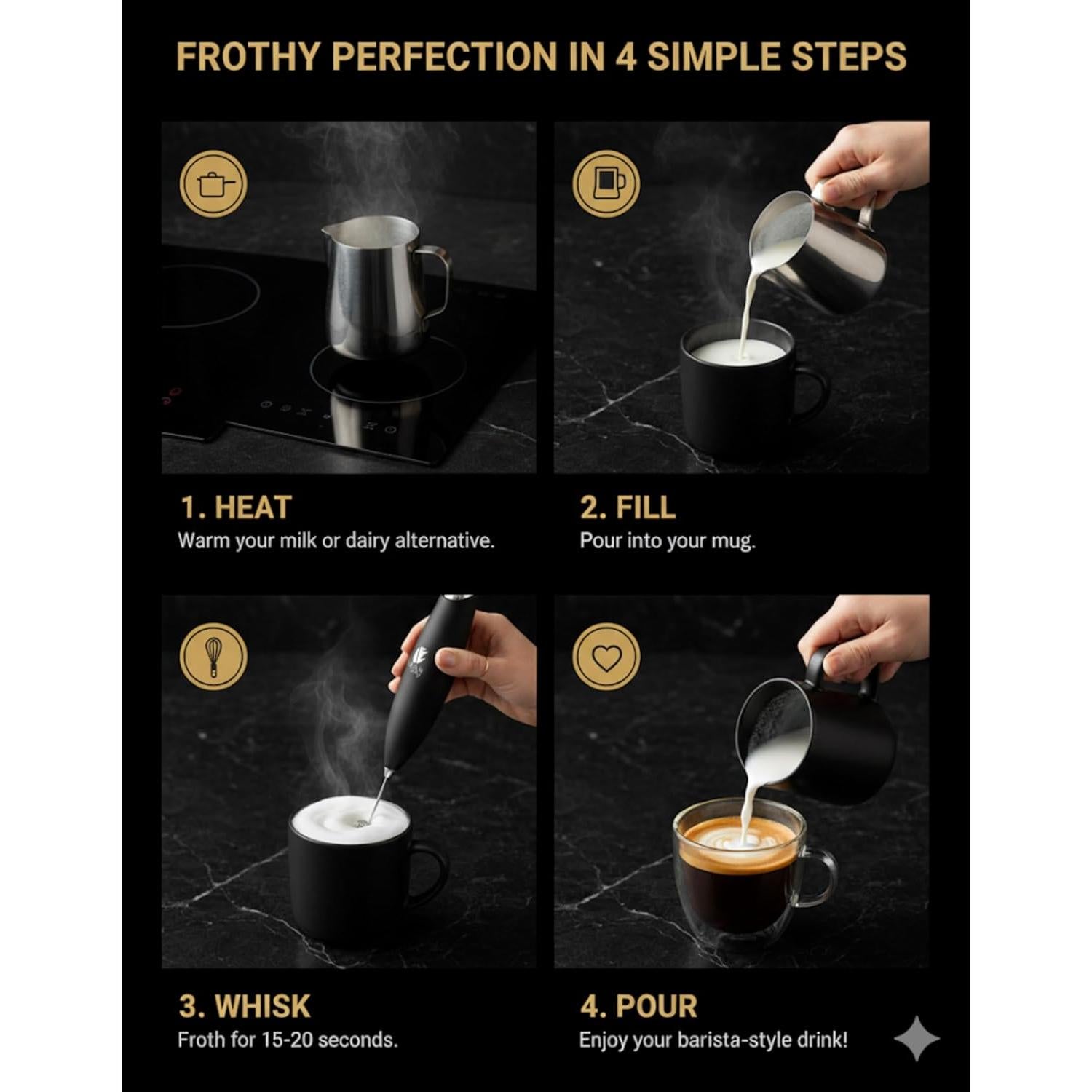 FROTHY PERFECTION IN 4 SIMPLE STEPS

1. HEAT
Warm your milk or dairy alternative.

2. FILL
Pour into your mug.

3. WHISK
Froth for 15-20 seconds.

4. POUR
Enjoy your barista-style drink!