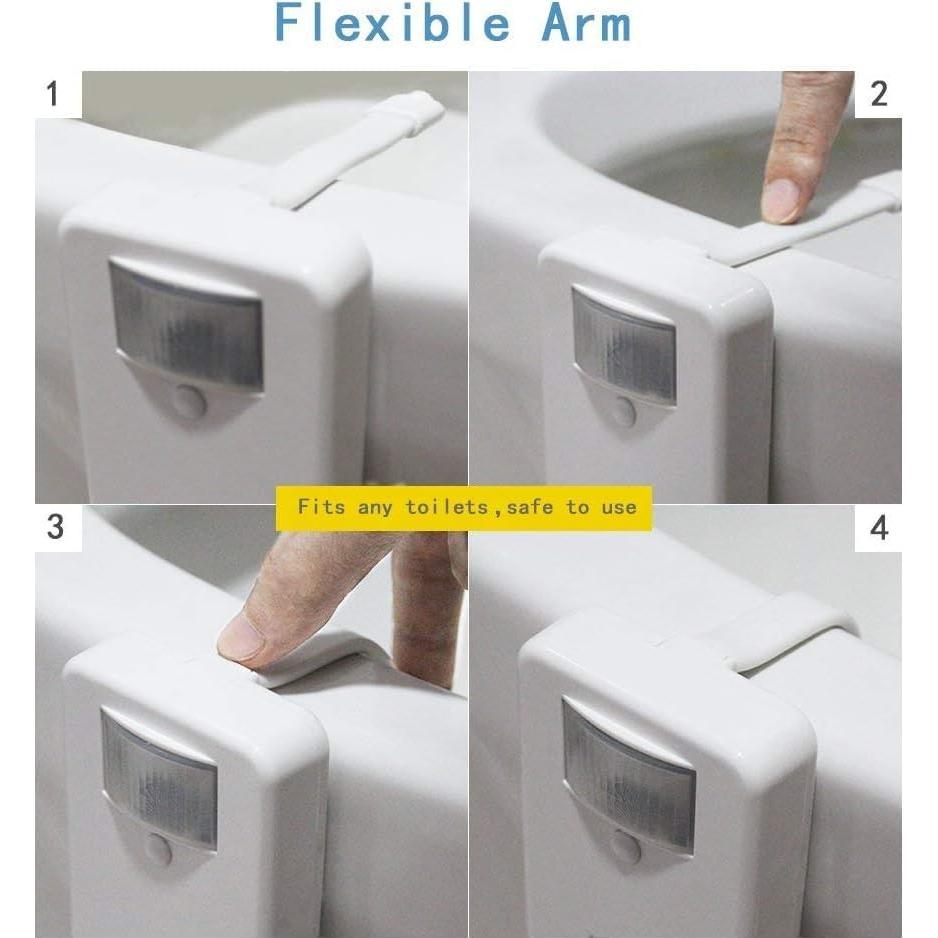 Flexible Arm

1

2

Fits any toilets,safe to use

3

4