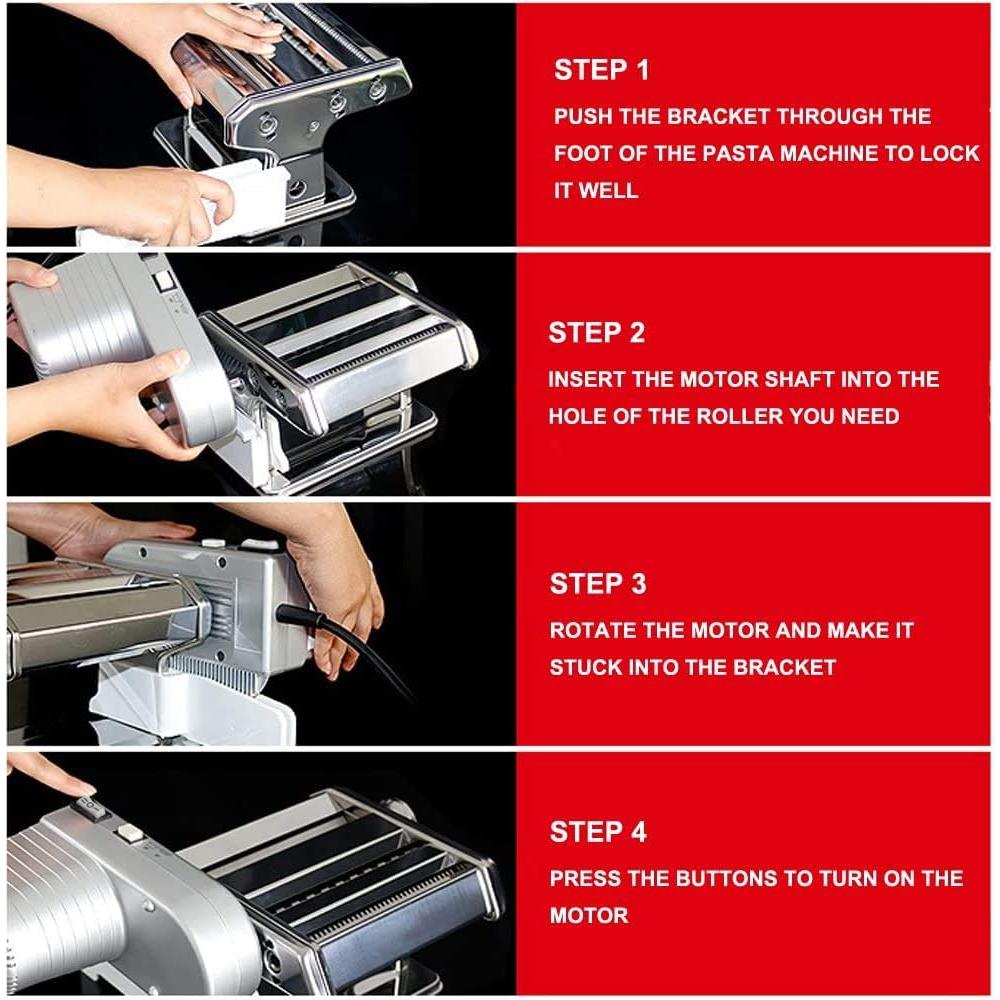 STEP 1

PUSH THE BRACKET THROUGH THE FOOT OF THE PASTA MACHINE TO LOCK IT WELL

STEP 2

INSERT THE MOTOR SHAFT INTO THE HOLE OF THE ROLLER YOU NEED

STEP 3

ROTATE THE MOTOR AND MAKE IT STUCK INTO THE BRACKET

STEP 4

PRESS THE BUTTONS TO TURN ON THE MOTOR