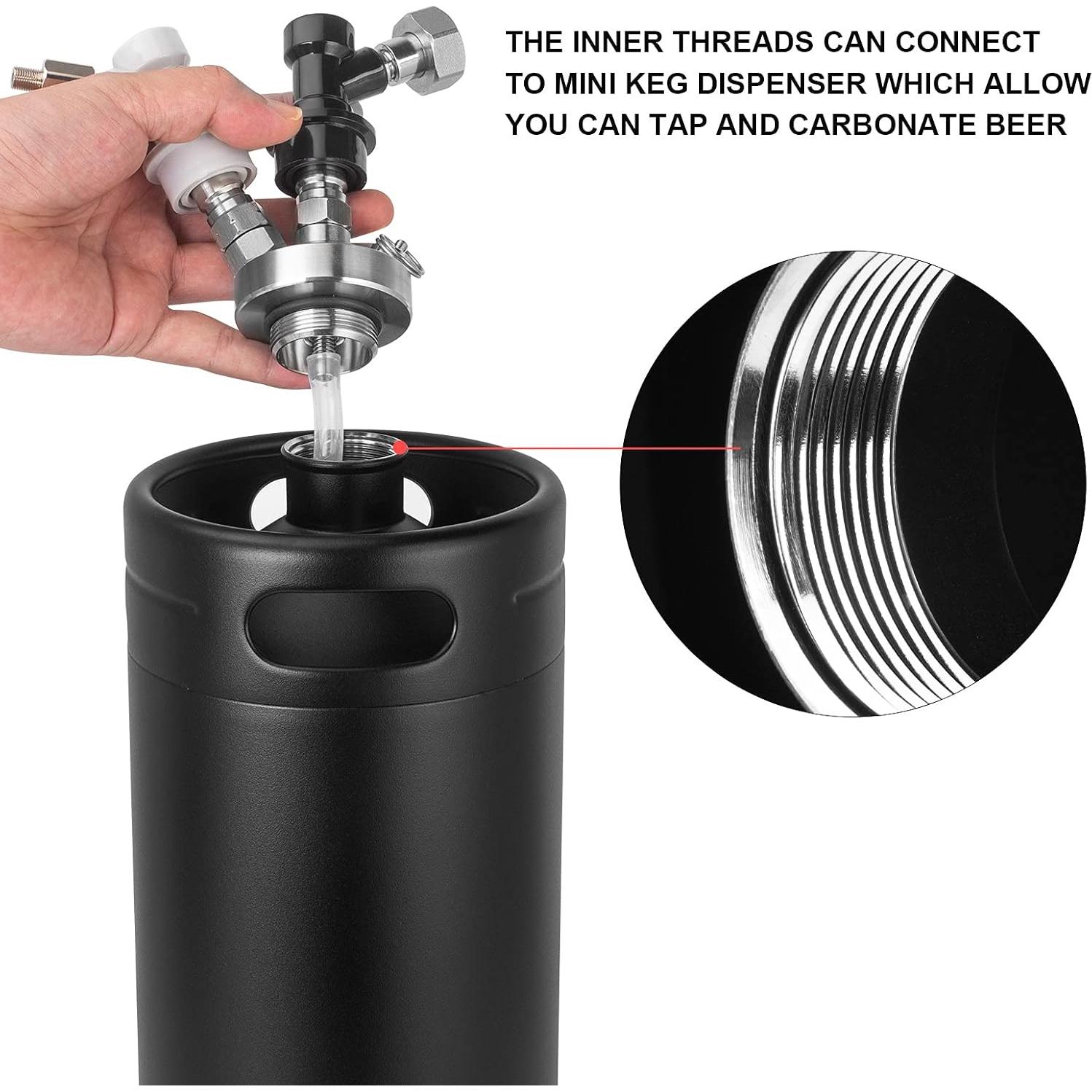 THE INNER THREADS CAN CONNECT TO MINI KEG DISPENSER WHICH ALLOW YOU CAN TAP AND CARBONATE BEER