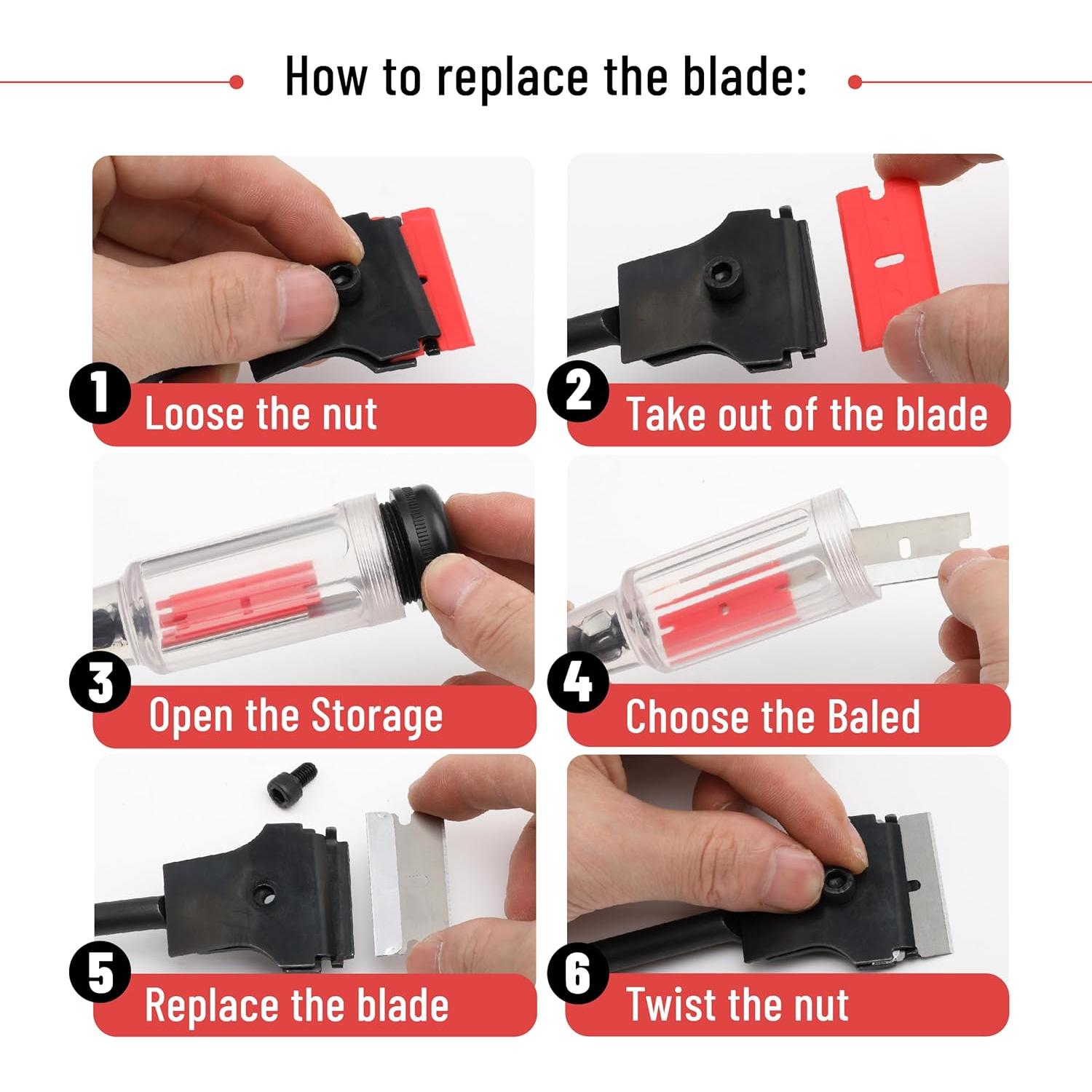 How to replace the blade:

1 Loose the nut

2 Take out of the blade

3 Open the Storage

4 Choose the Baled

5 Replace the blade

6 Twist the nut