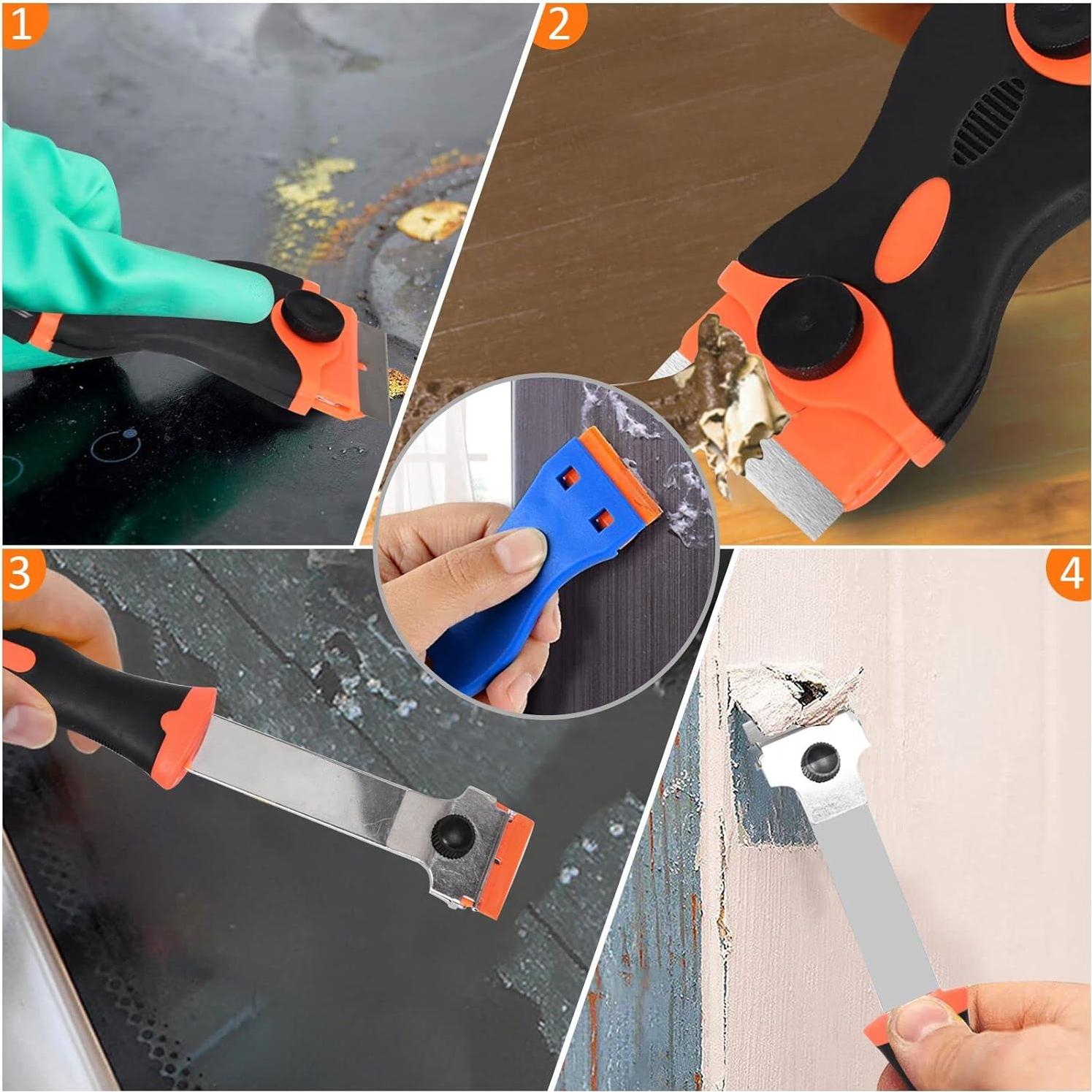 1
2
3
4