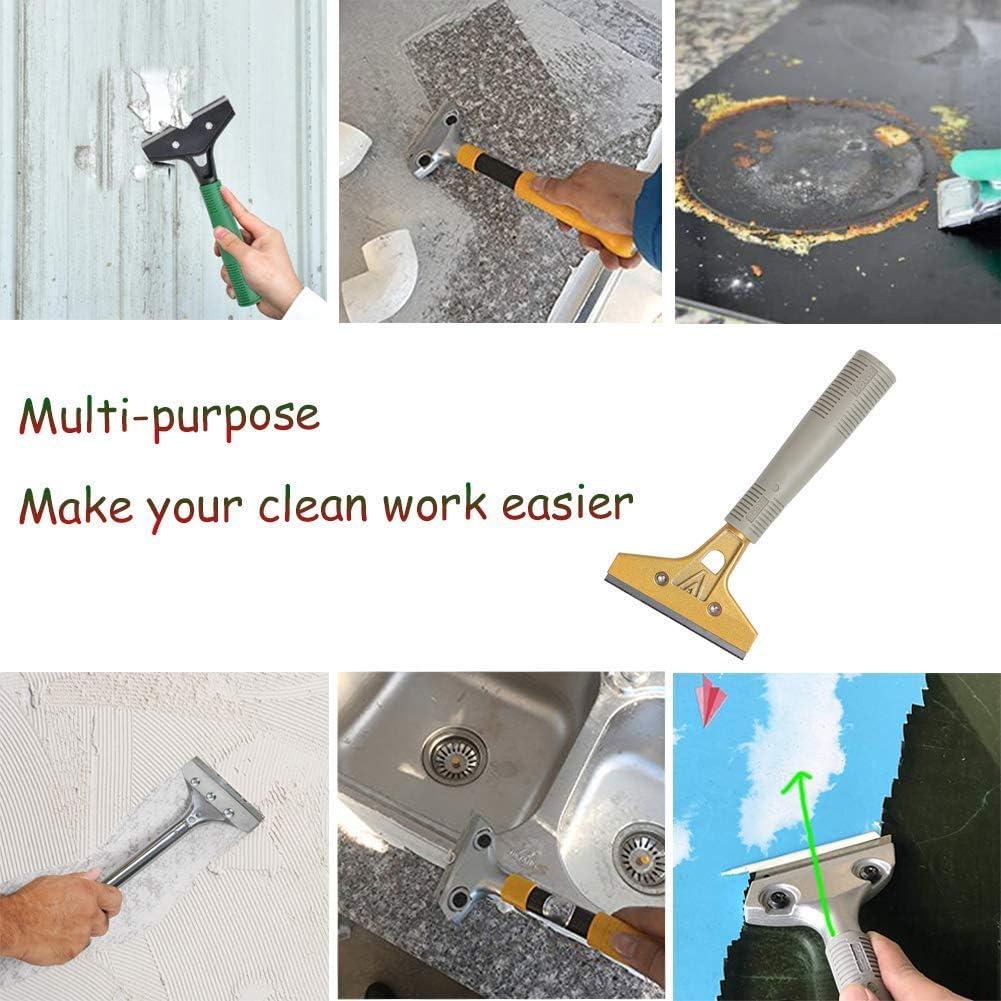 Multi-purpose

Make your clean work easier