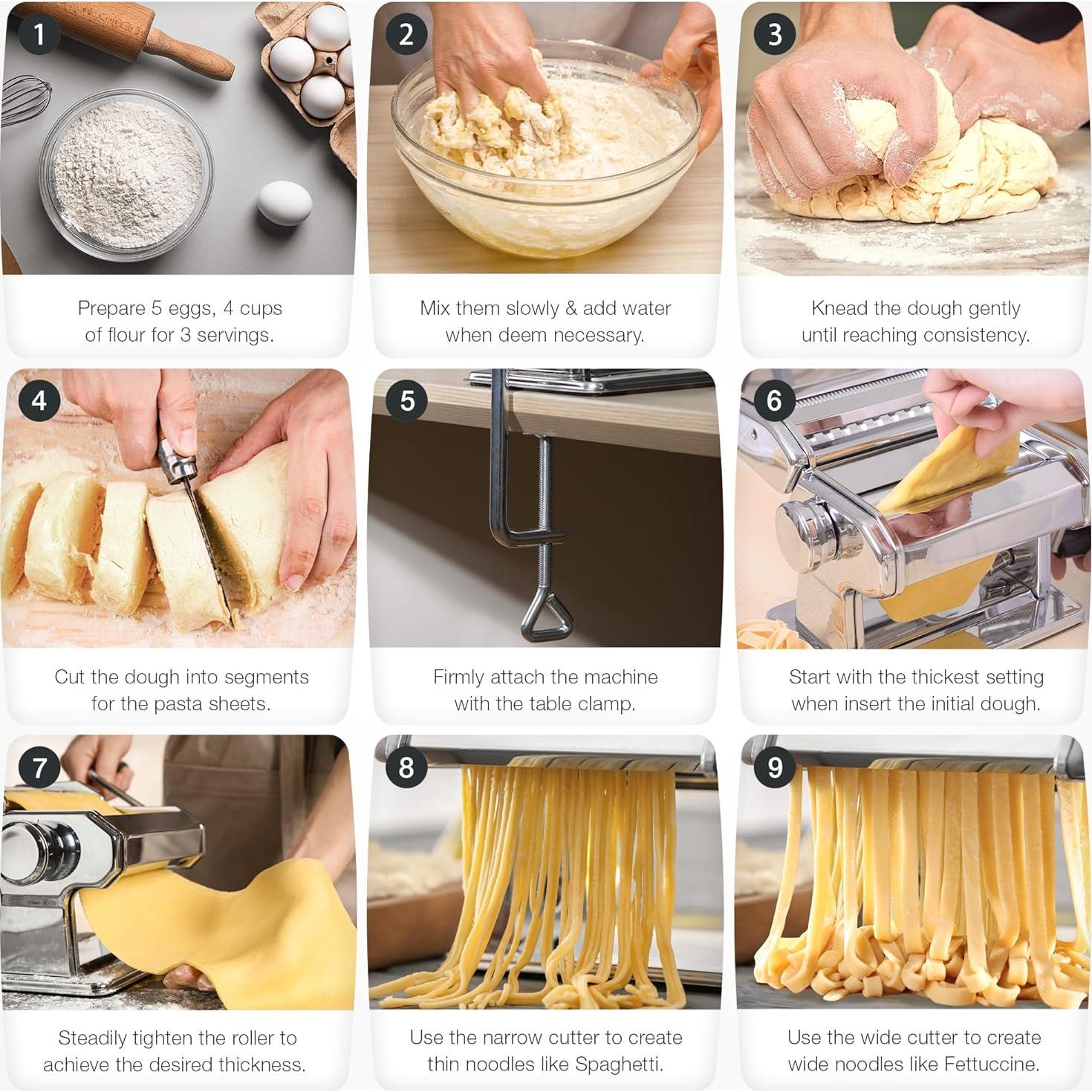 1

Prepare 5 eggs, 4 cups of flour for 3 servings.

2

Mix them slowly & add water when deem necessary.

3

Knead the dough gently until reaching consistency.

4

Cut the dough into segments for the pasta sheets.

5

Firmly attach the machine with the table clamp.

6

Start with the thickest setting when insert the initial dough.

7

Steadily tighten the roller to achieve the desired thickness.

8

Use the narrow cutter to create thin noodles like Spaghetti.

9

Use the wide cutter to create wide noodles like Fettuccine.