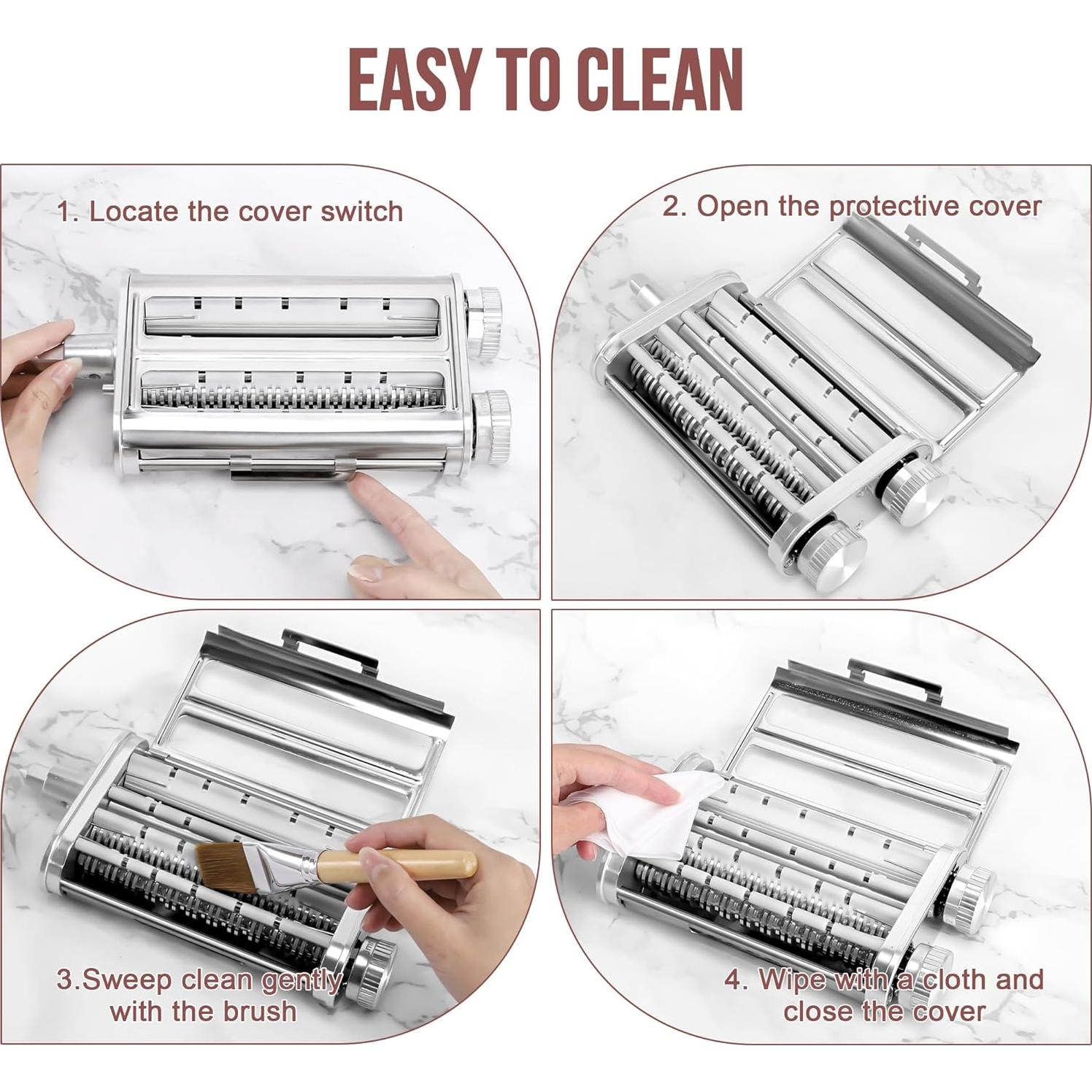 EASY TO CLEAN

1. Locate the cover switch

2. Open the protective cover

3.Sweep clean gently with the brush

4. Wipe with a cloth and close the cover