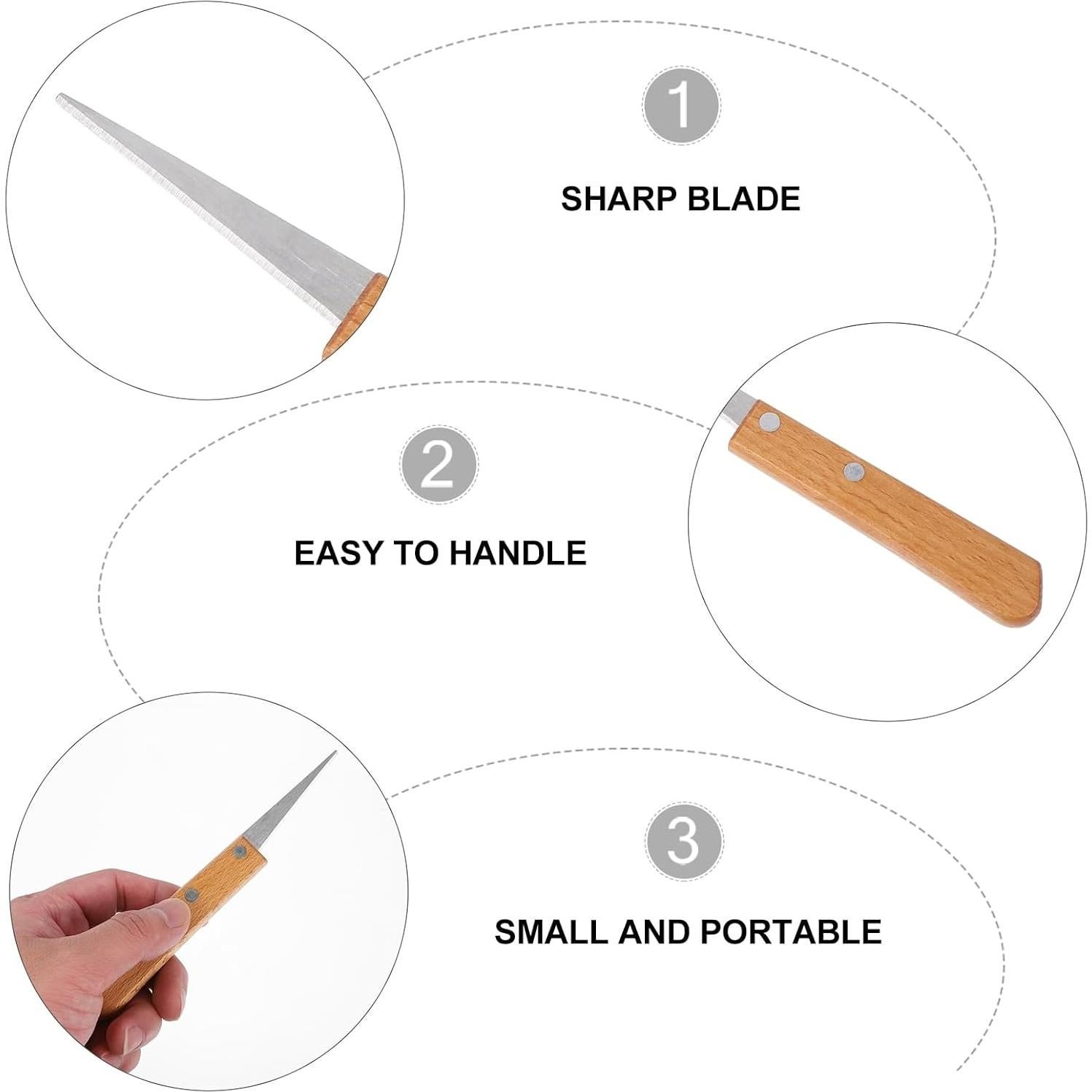 1

SHARP BLADE

2

EASY TO HANDLE

3

SMALL AND PORTABLE