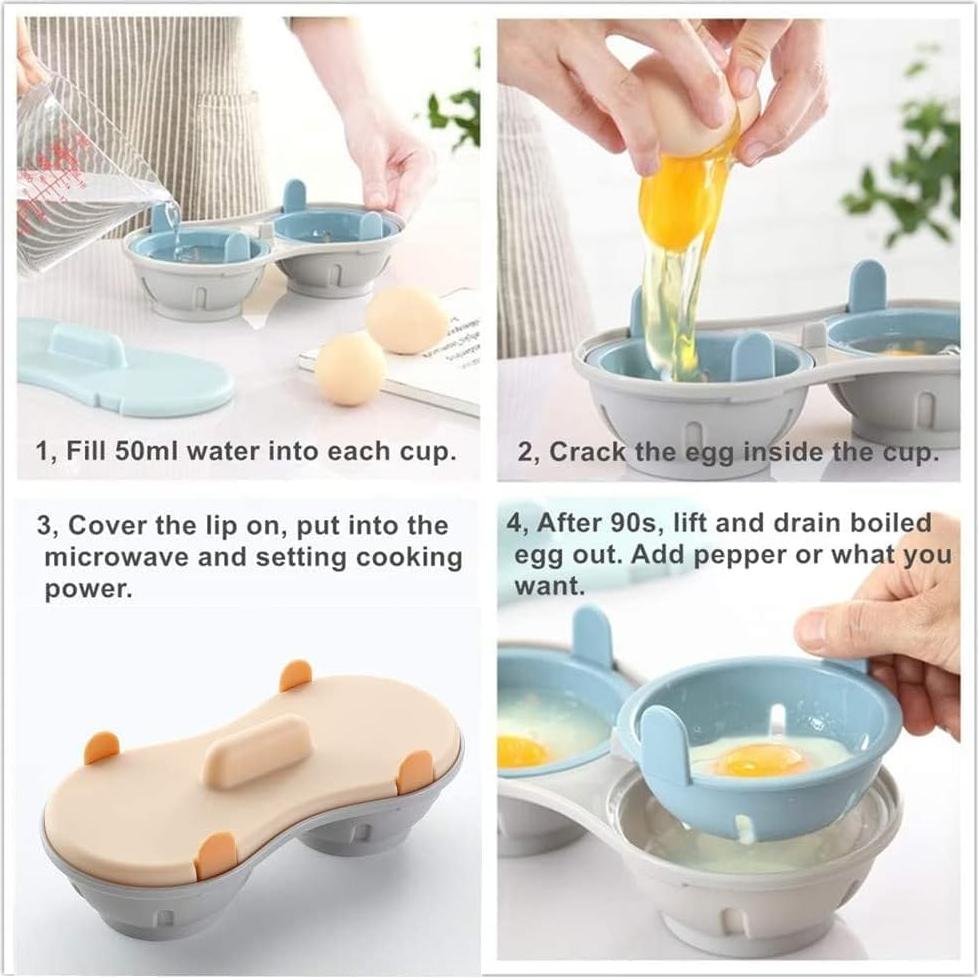 1, Fill 50ml water into each cup.

2, Crack the egg inside the cup.

3, Cover the lip on, put into the microwave and setting cooking power.

4, After 90s, lift and drain boiled egg out. Add pepper or what you want.