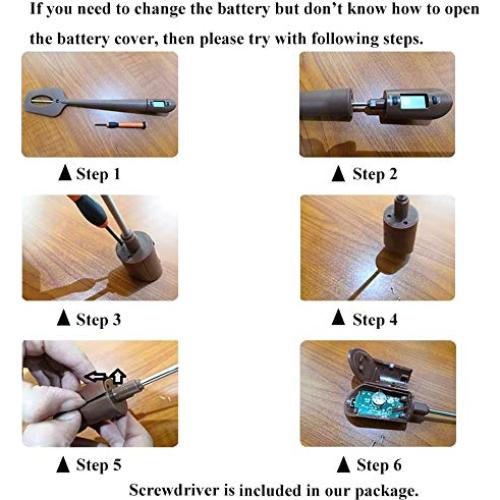 If you need to change the battery but don't know how to open the battery cover, then please try with following steps.

▲ Step 1

▲ Step 2

▲ Step 3

▲ Step 4

▲ Step 5

▲ Step 6

Screwdriver is included in our package.