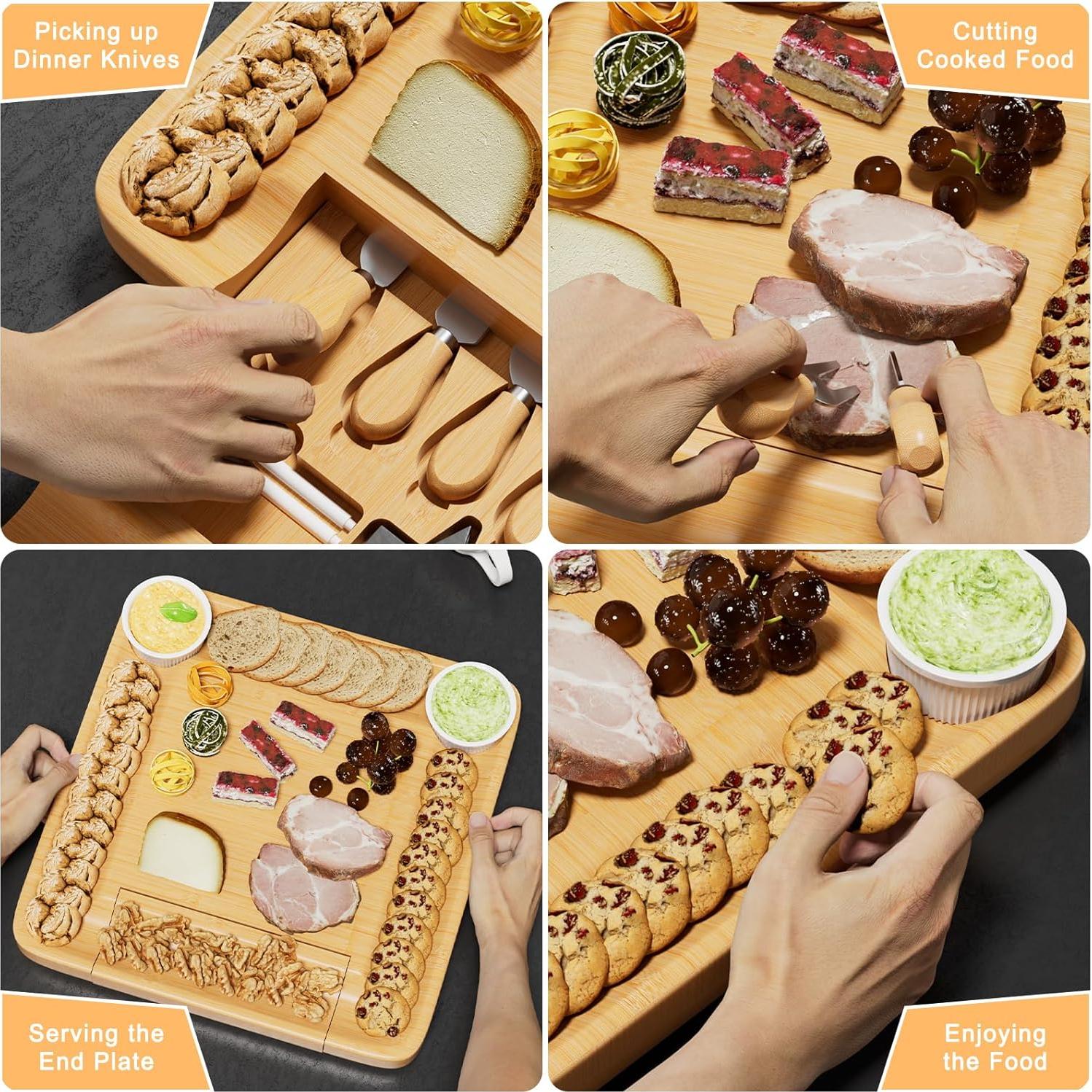 Picking up Dinner Knives

Cutting Cooked Food

Serving the End Plate

Enjoying the Food