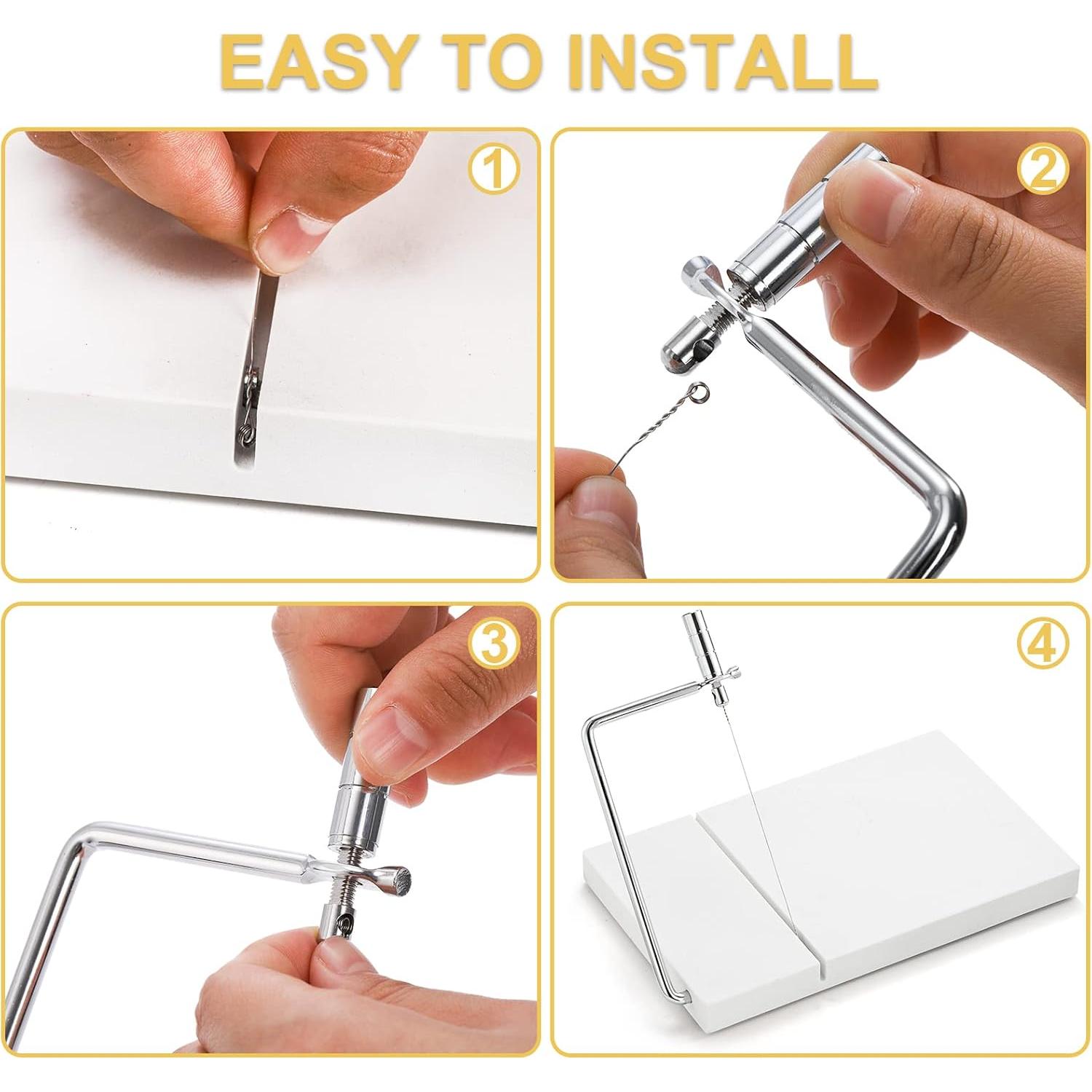 EASY TO INSTALL

①

②

③

④