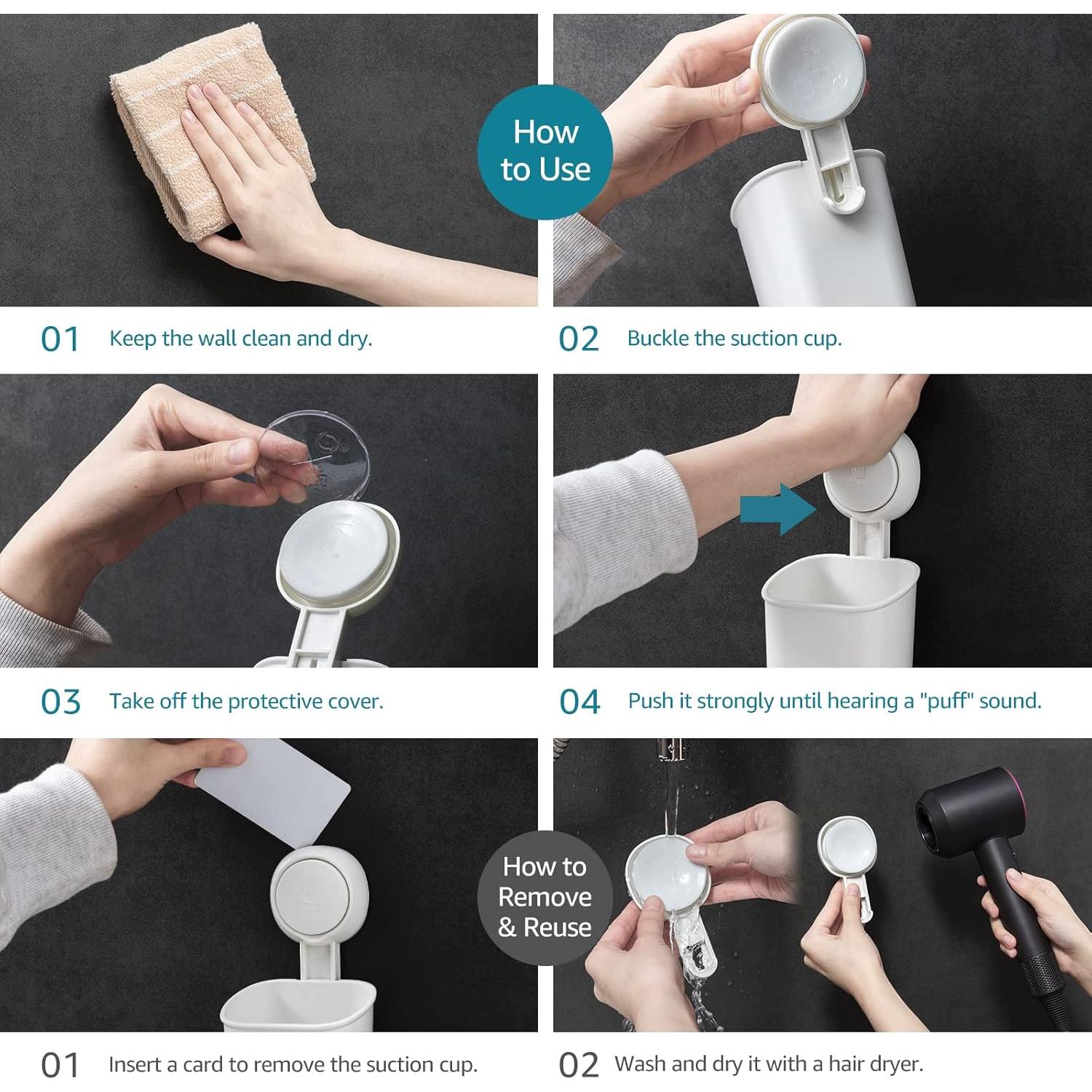 How to Use

01 Keep the wall clean and dry.

02 Buckle the suction cup.

03 Take off the protective cover.

04 Push it strongly until hearing a "puff" sound.

How to Remove & Reuse

01 Insert a card to remove the suction cup.

02 Wash and dry it with a hair dryer.