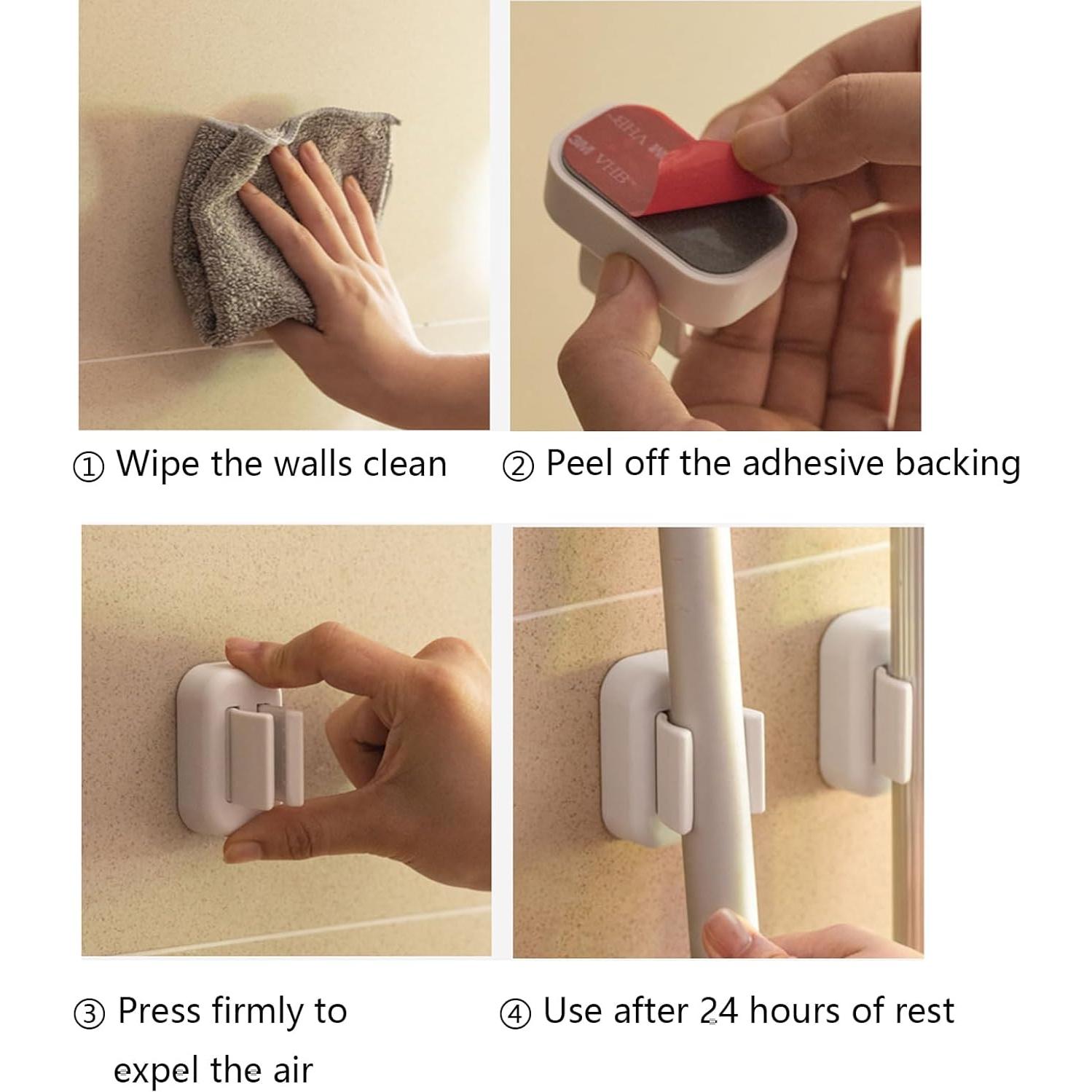 3M VHB
3M VHB

① Wipe the walls clean

② Peel off the adhesive backing

③ Press firmly to expel the air

④ Use after 24 hours of rest