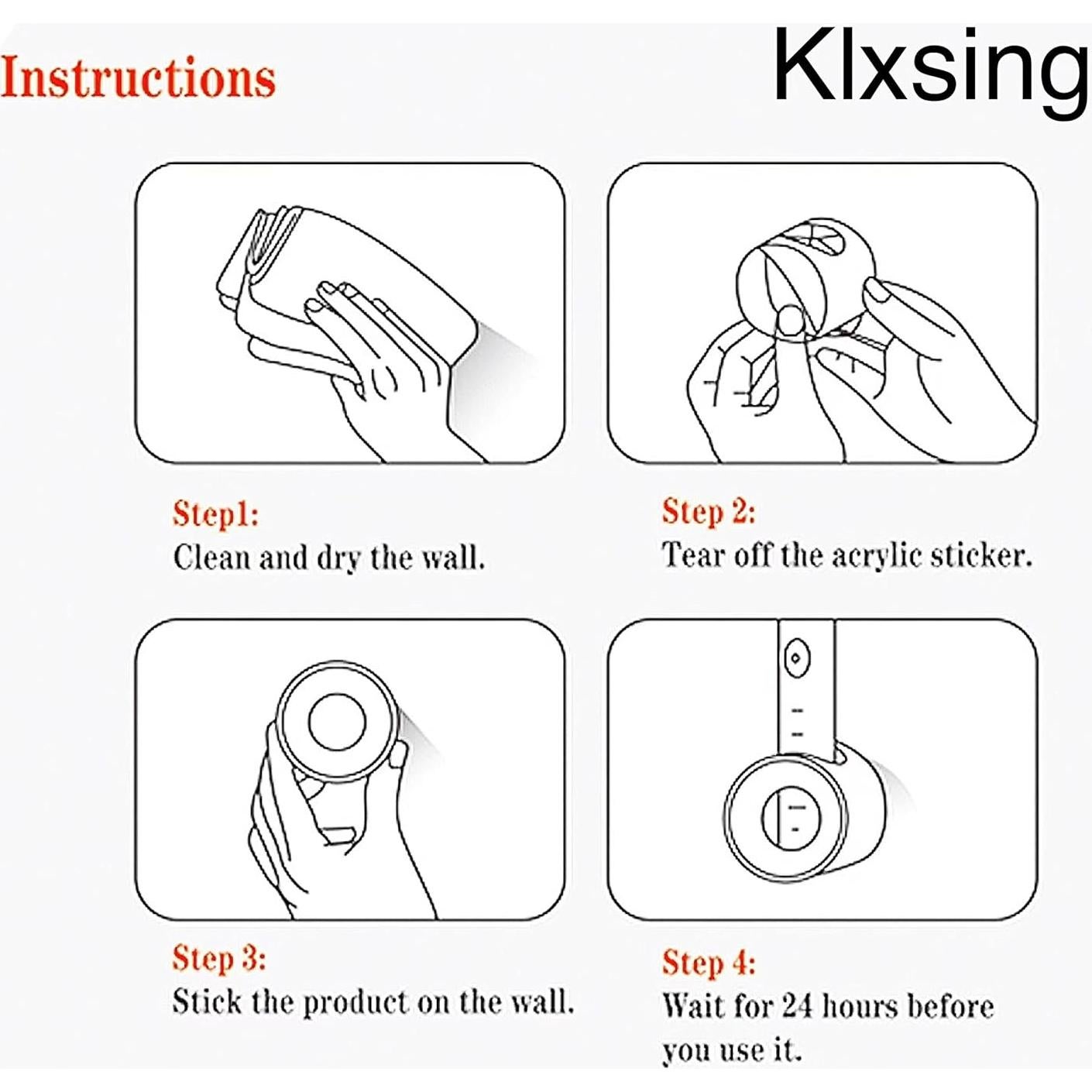 Instructions

Klxsing

Step1:
Clean and dry the wall.

Step 2:
Tear off the acrylic sticker.

Step 3:
Stick the product on the wall.

Step 4:
Wait for 24 hours before you use it.