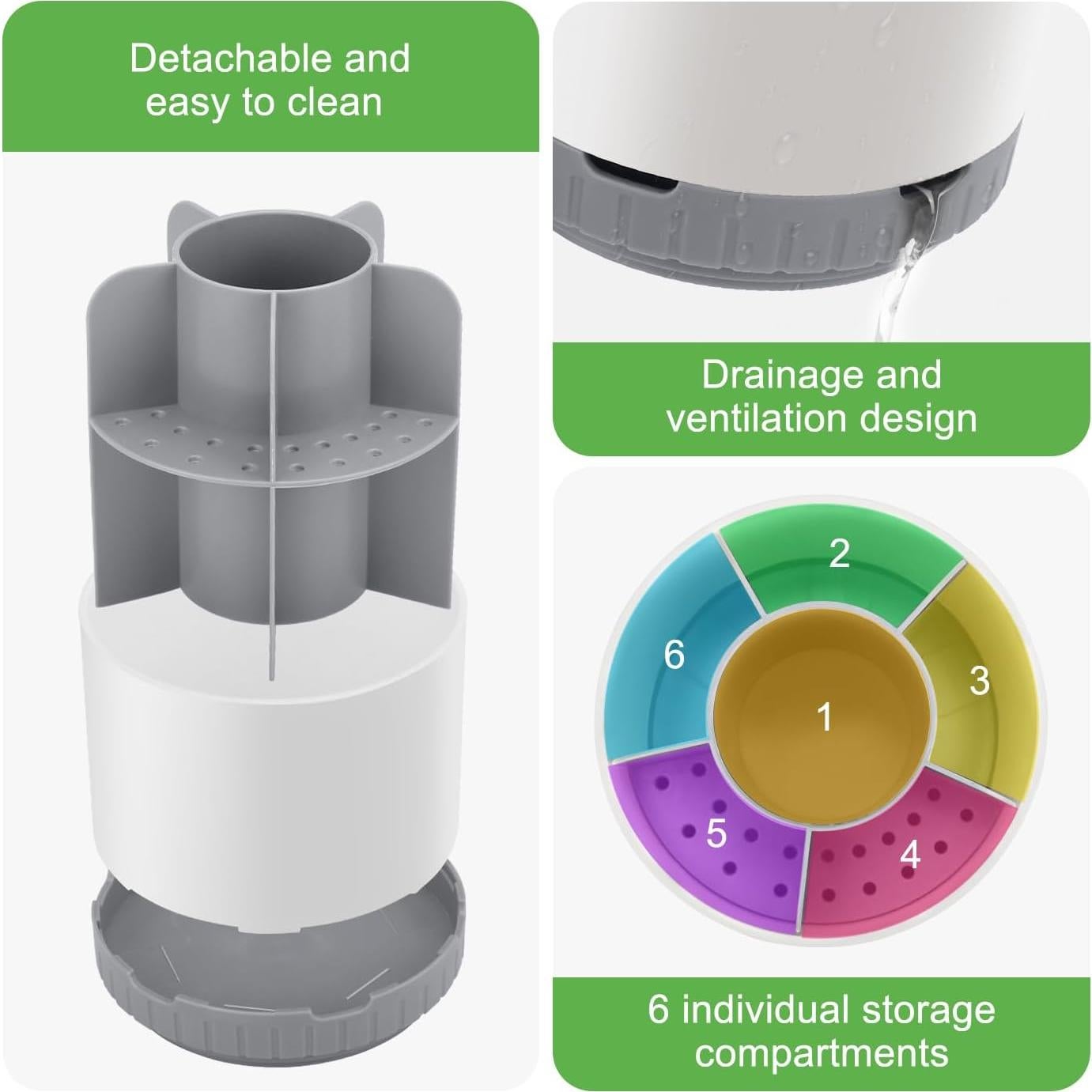 Detachable and easy to clean

Drainage and ventilation design

2
6
3
1
5
4

6 individual storage compartments