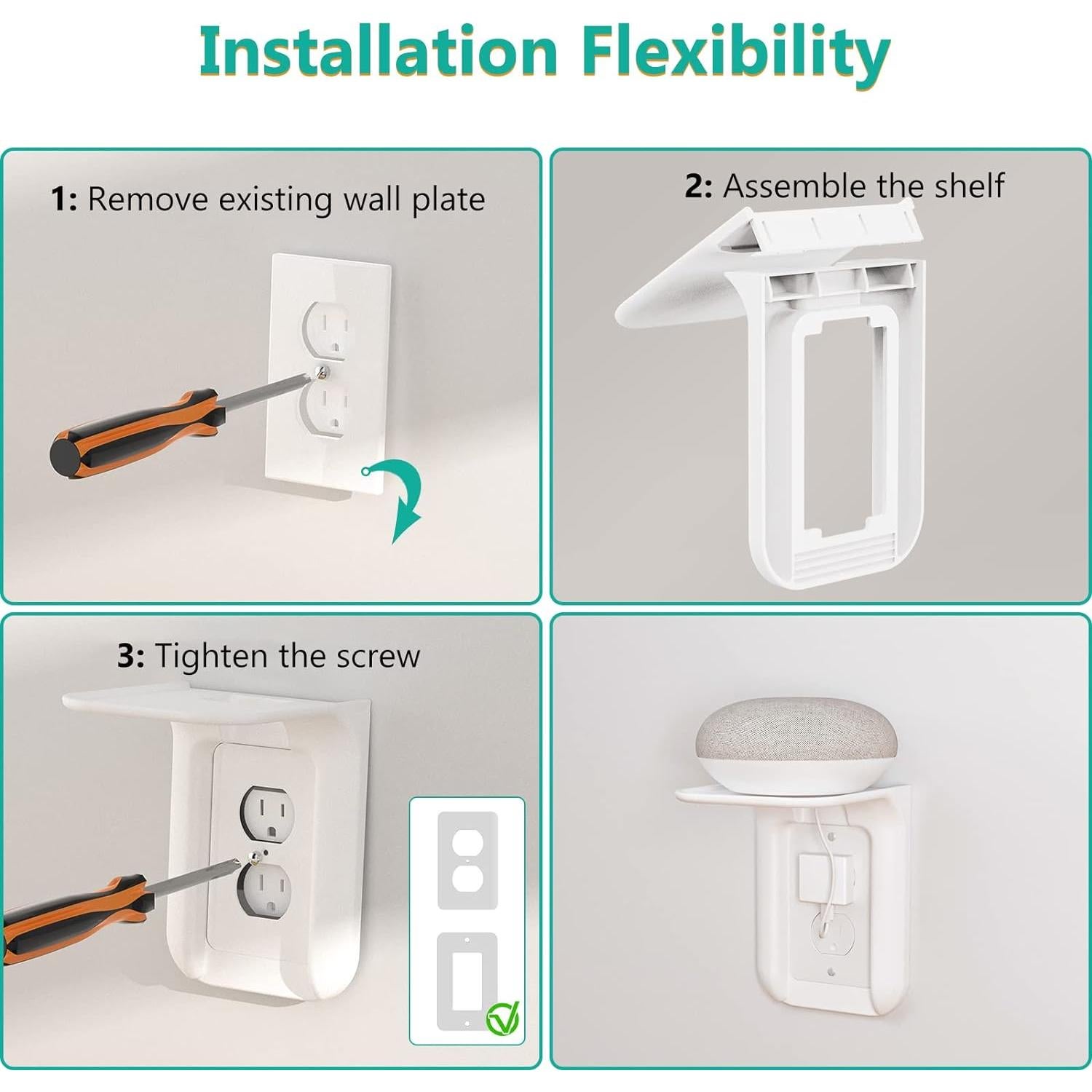 Installation Flexibility

1: Remove existing wall plate

2: Assemble the shelf

3: Tighten the screw