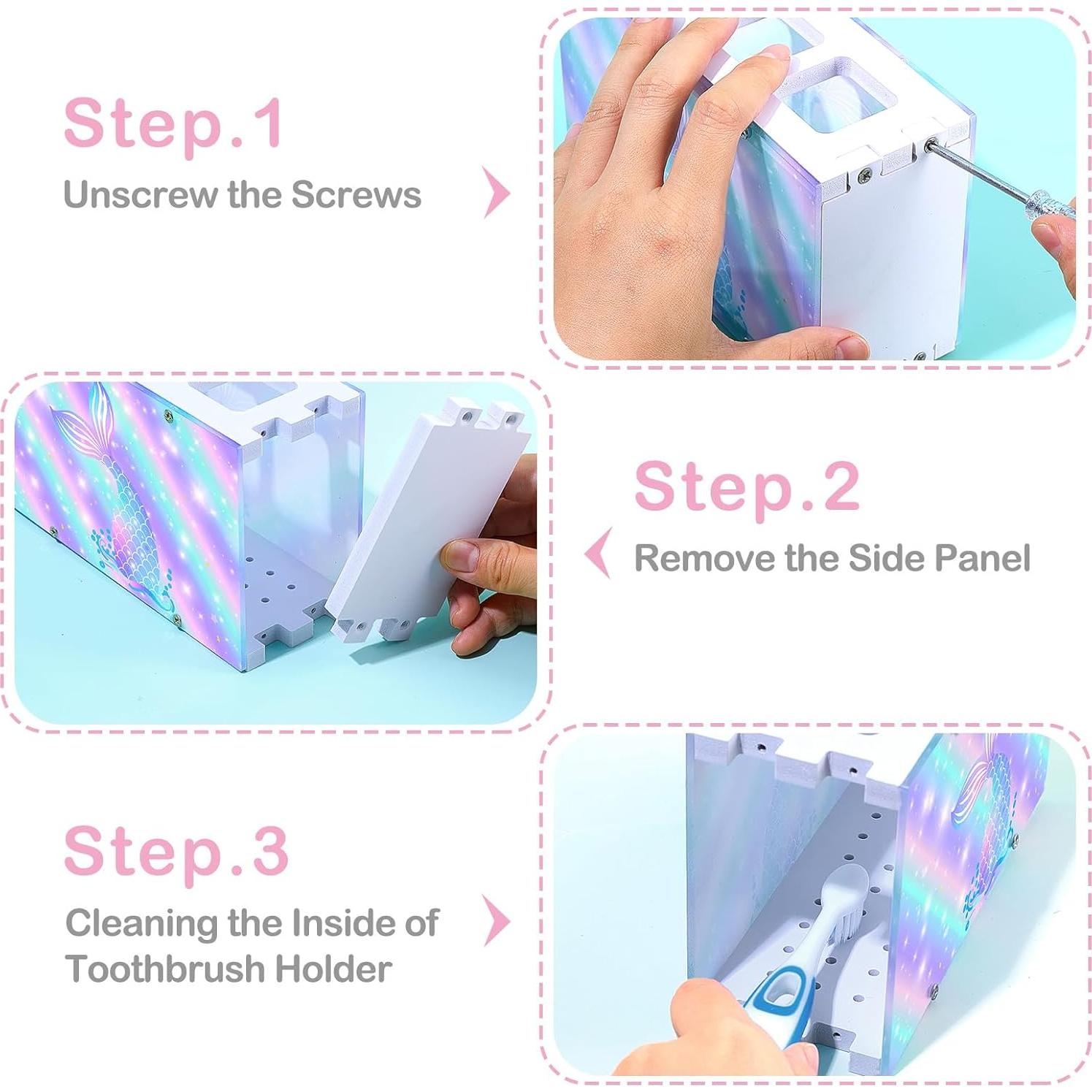 Step.1
Unscrew the Screws

Step.2
Remove the Side Panel

Step.3
Cleaning the Inside of Toothbrush Holder