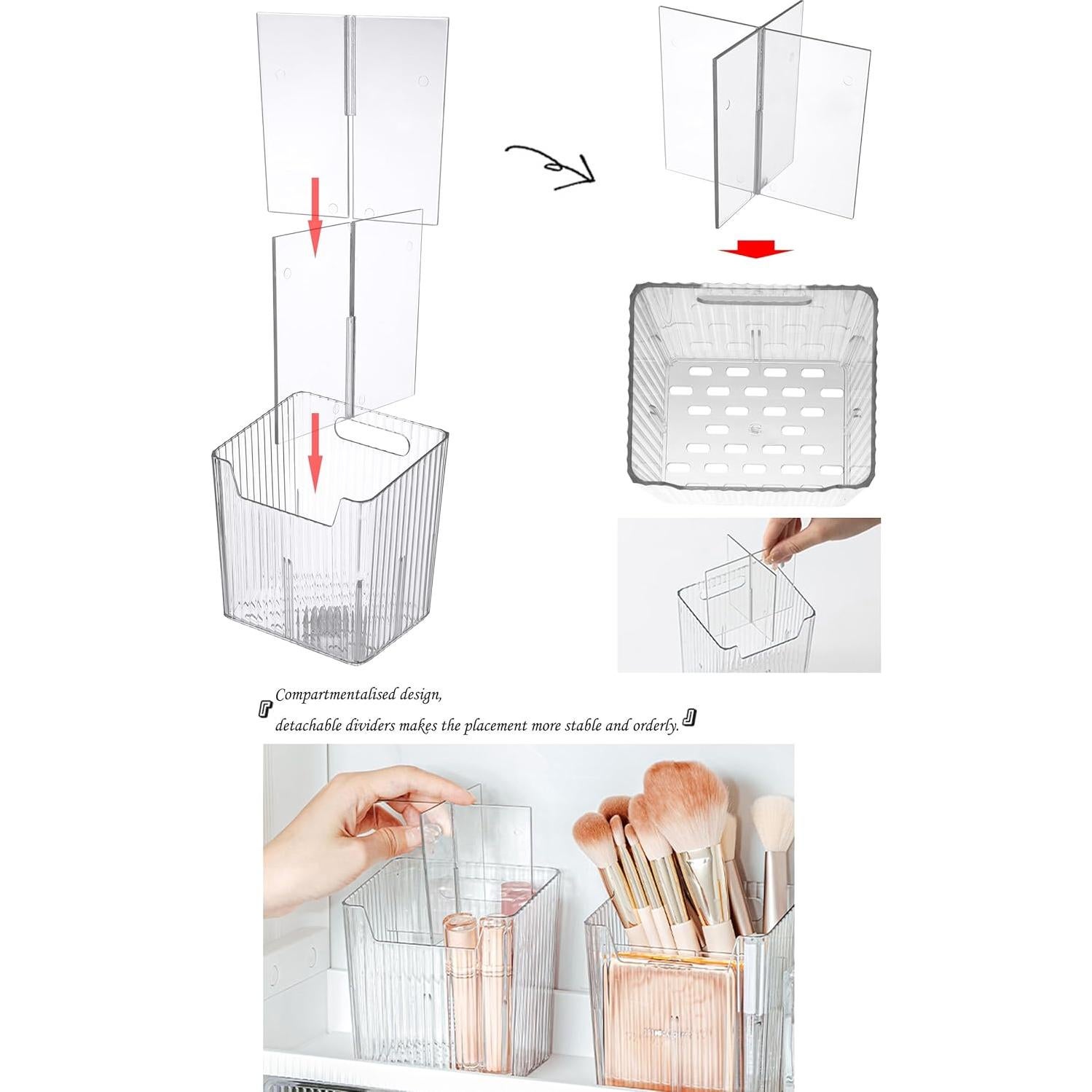 『Compartmentalised design,
detachable dividers makes the placement more stable and orderly.』