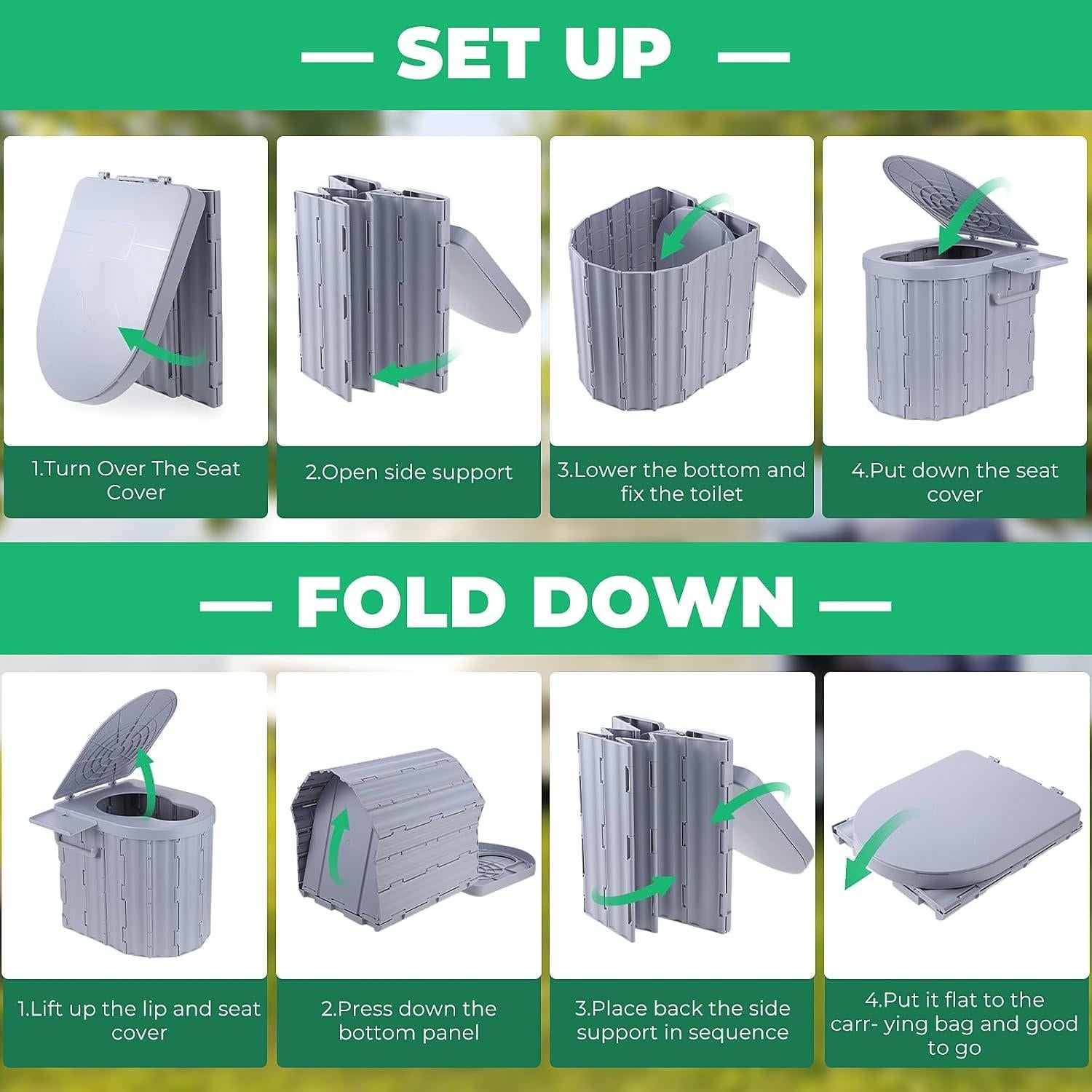 — SET UP —

1.Turn Over The Seat Cover

2.Open side support

3.Lower the bottom and fix the toilet

4.Put down the seat cover

— FOLD DOWN —

1.Lift up the lip and seat cover

2.Press down the bottom panel

3.Place back the side support in sequence

4.Put it flat to the carr- ying bag and good to go